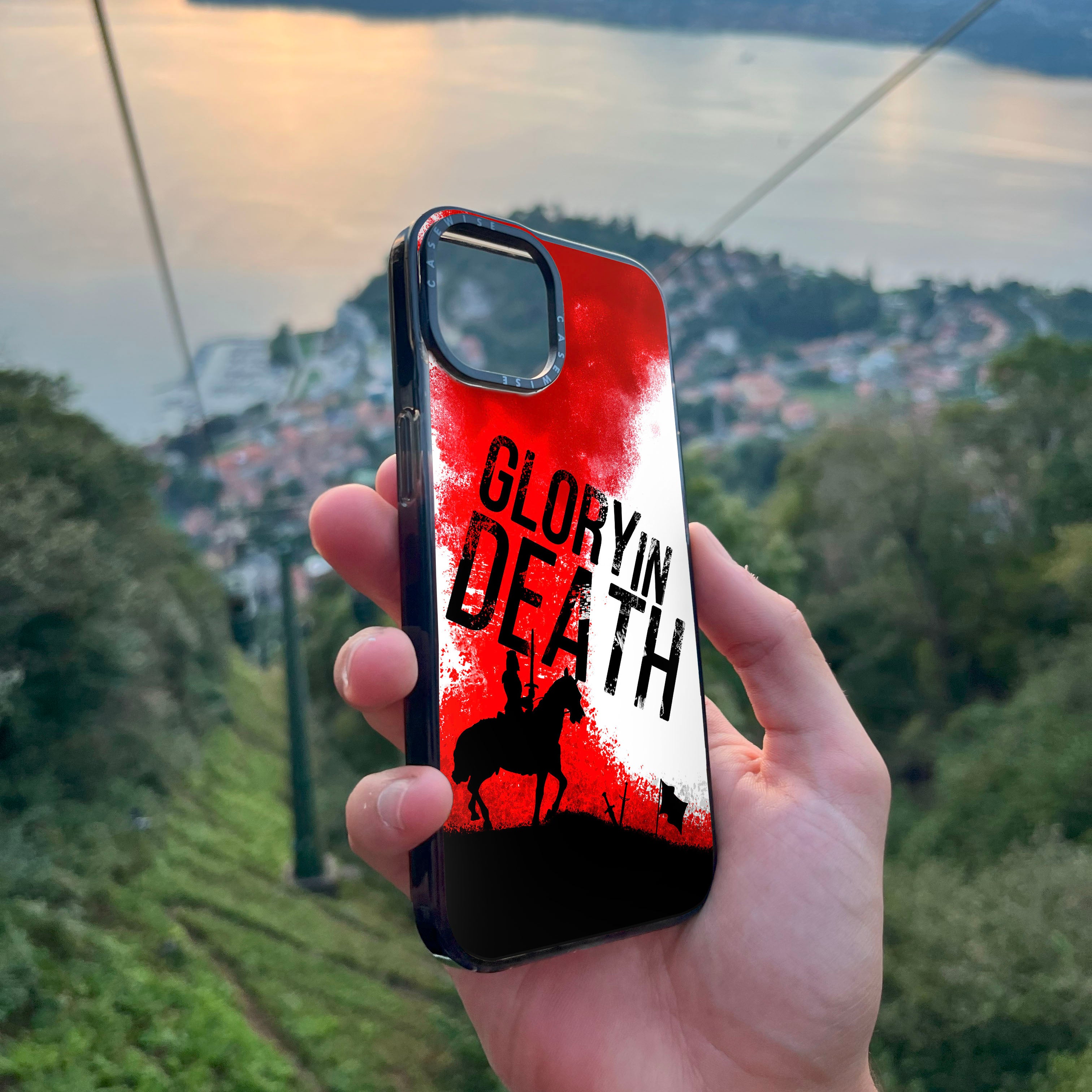 CASEWISE CASEWISE

GLORY IN DEATH