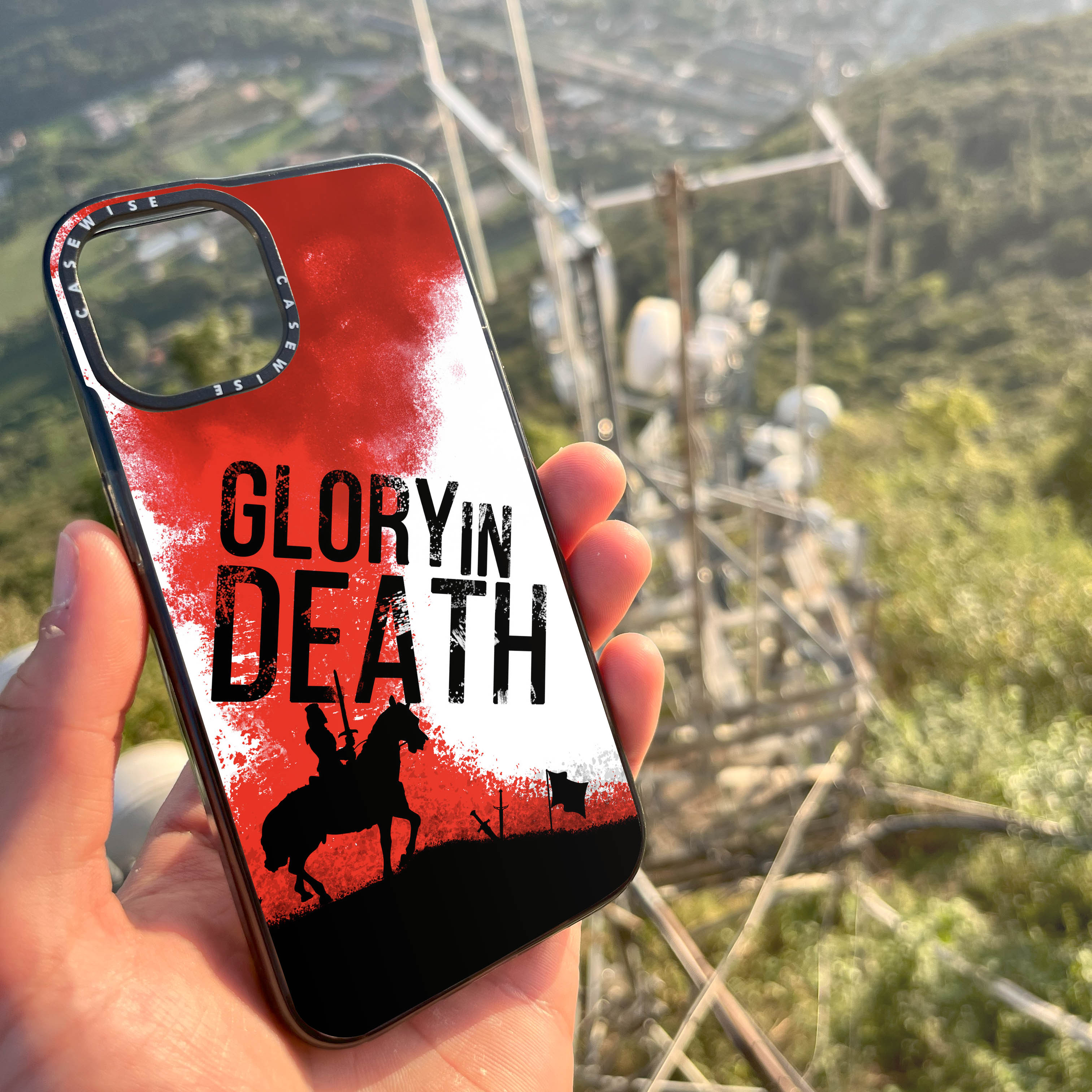 CASEWISE CASEWISE

GLORY IN DEATH