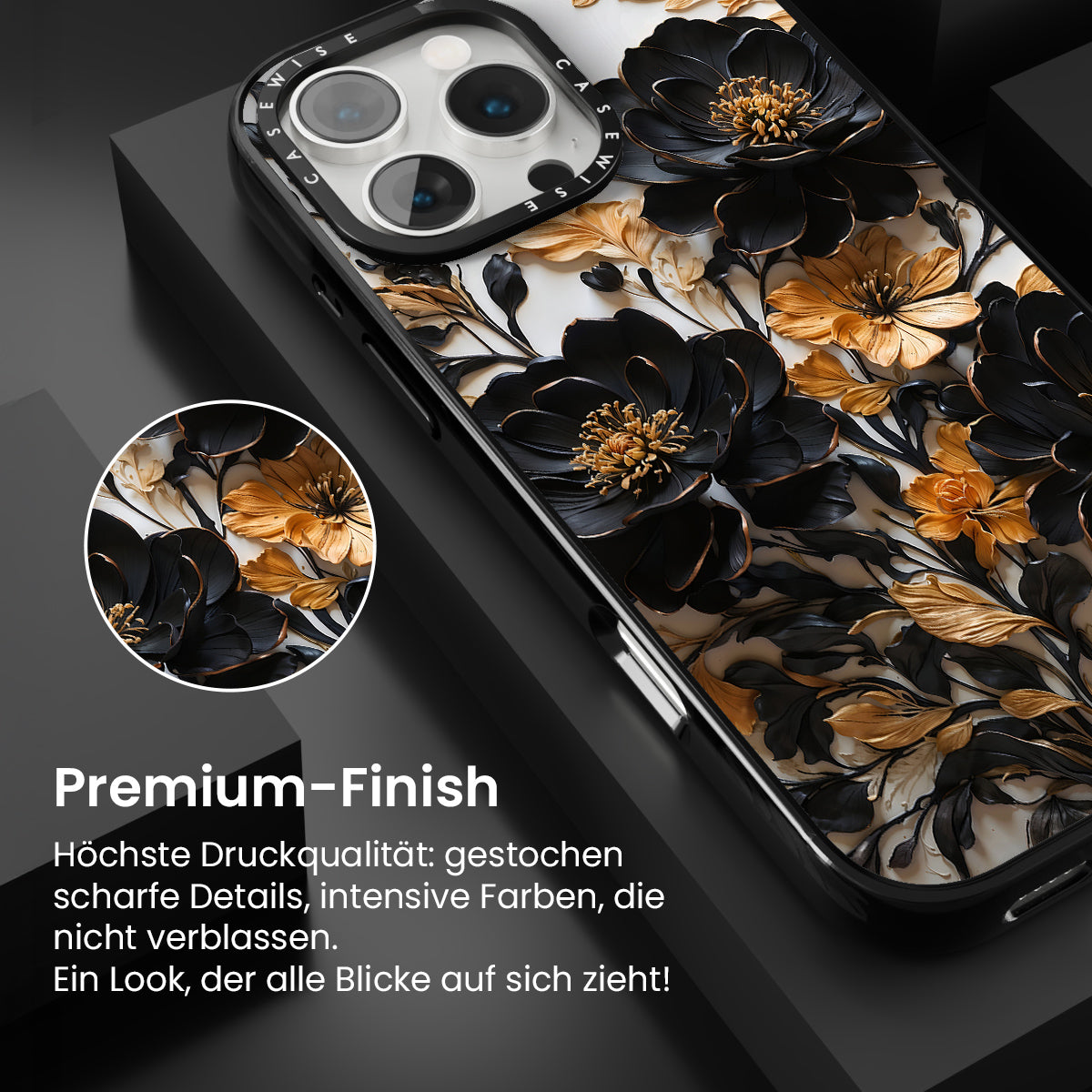 CASEWISE CASEWISE

Premium-Finish

Höchste Druckqualität: gestochen scharfe Details, intensive Farben, die nicht verblassen.
Ein Look, der alle Blicke auf sich zieht!