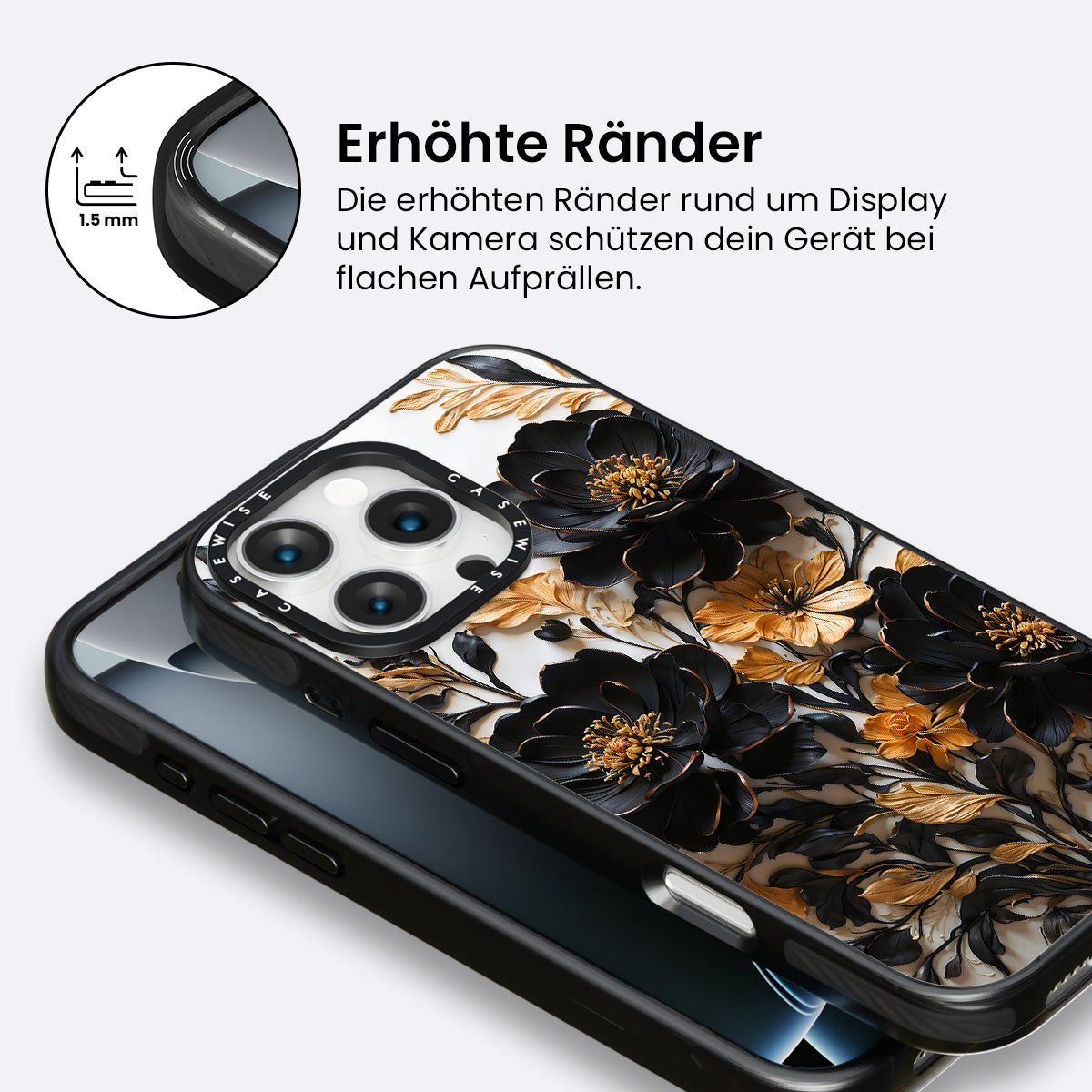 1.5 mm

Erhöhte Ränder

Die erhöhten Ränder rund um Display und Kamera schützen dein Gerät bei flachen Aufprällen.

CASEWISE CASEWISE