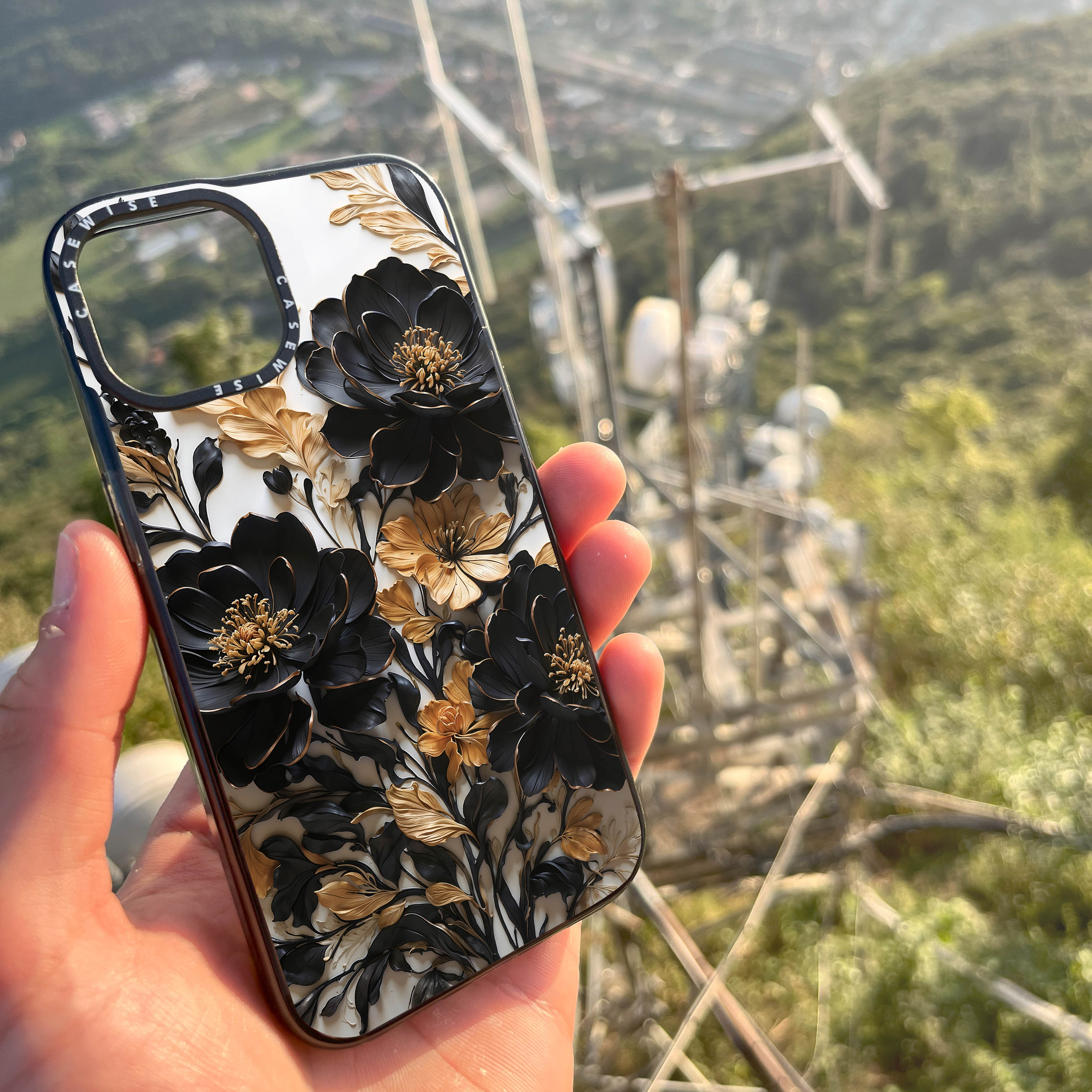 CASEWISE CASEWISE