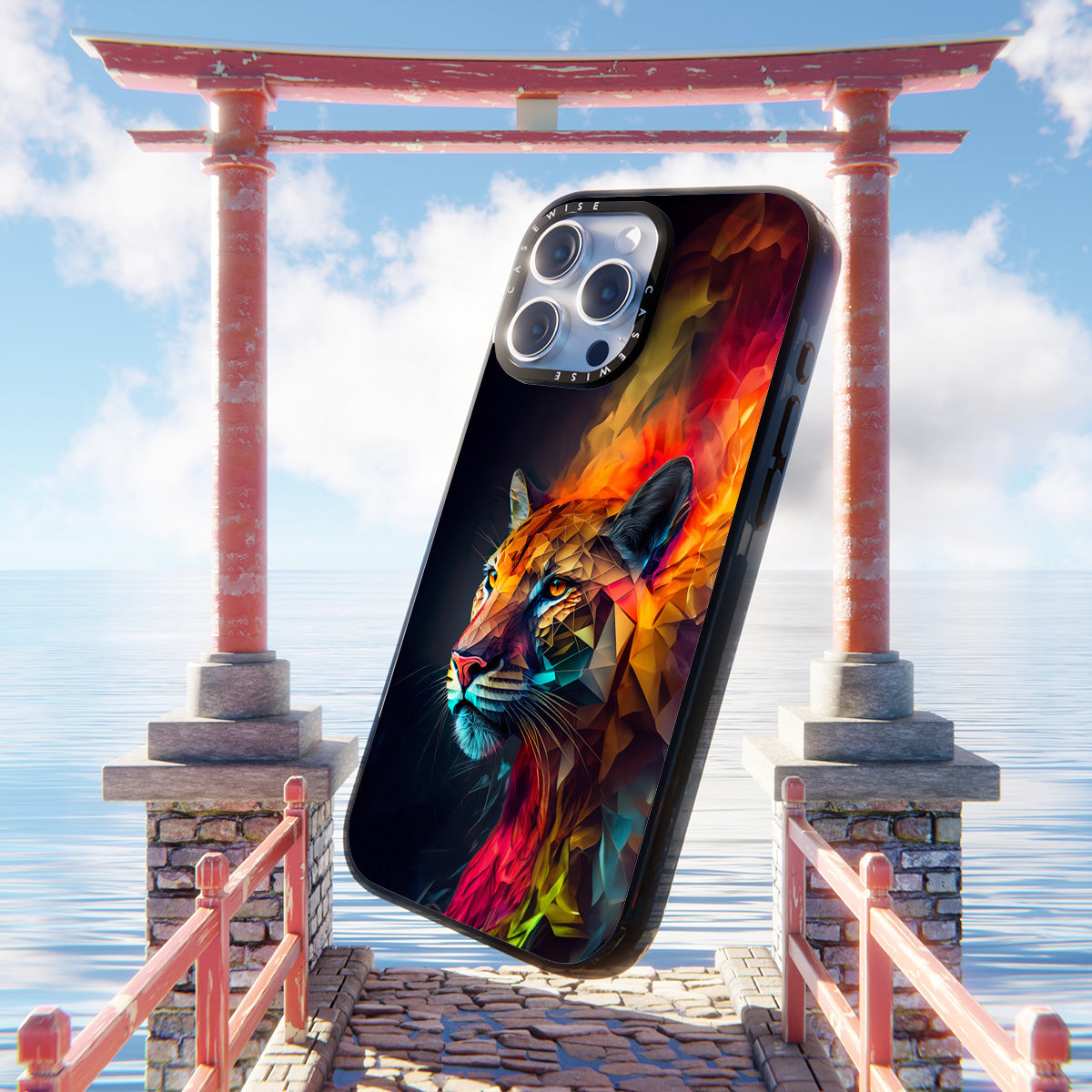 CASEWISE CASEWISE