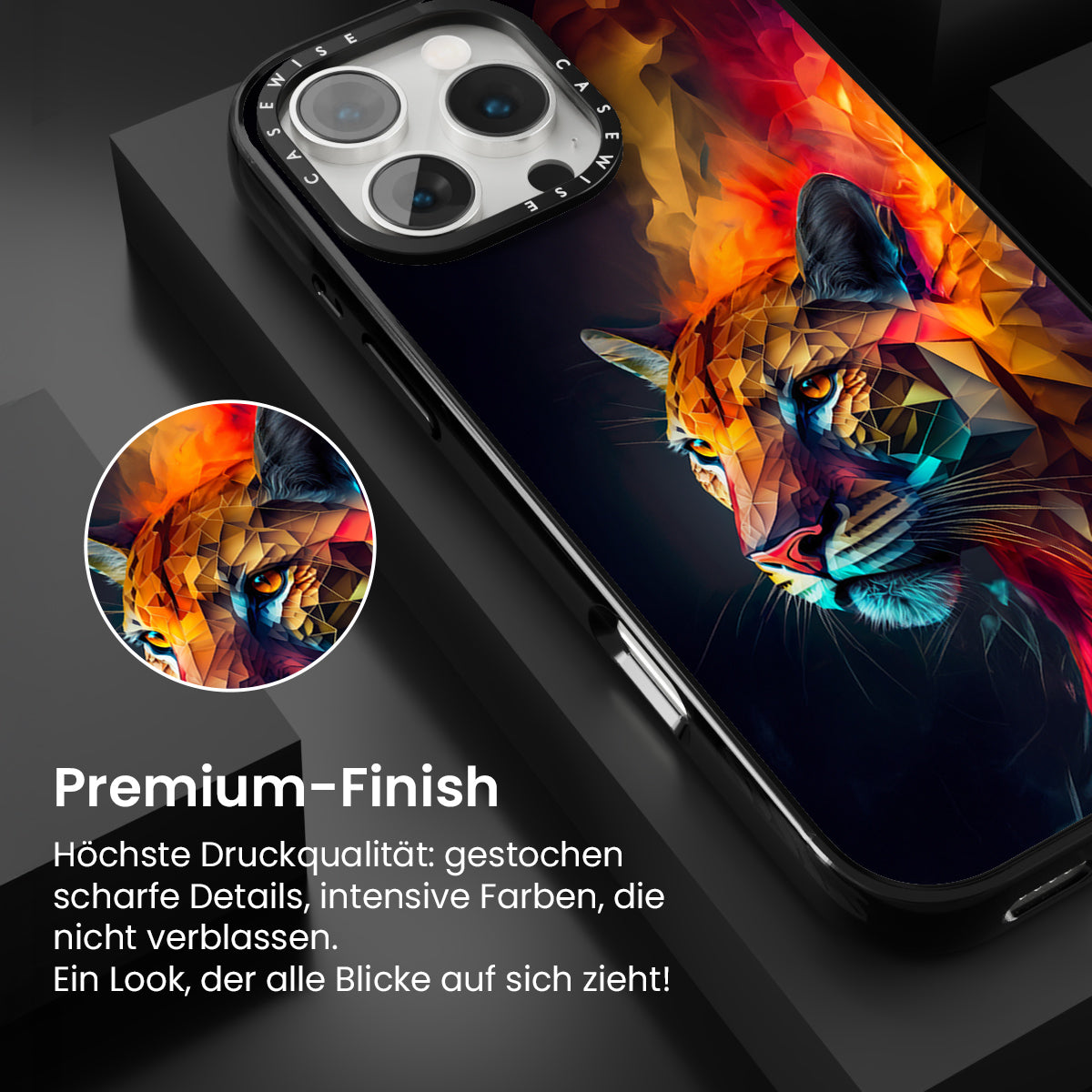 CASEWISE CASEWISE

Premium-Finish

Höchste Druckqualität: gestochen scharfe Details, intensive Farben, die nicht verblassen.
Ein Look, der alle Blicke auf sich zieht!