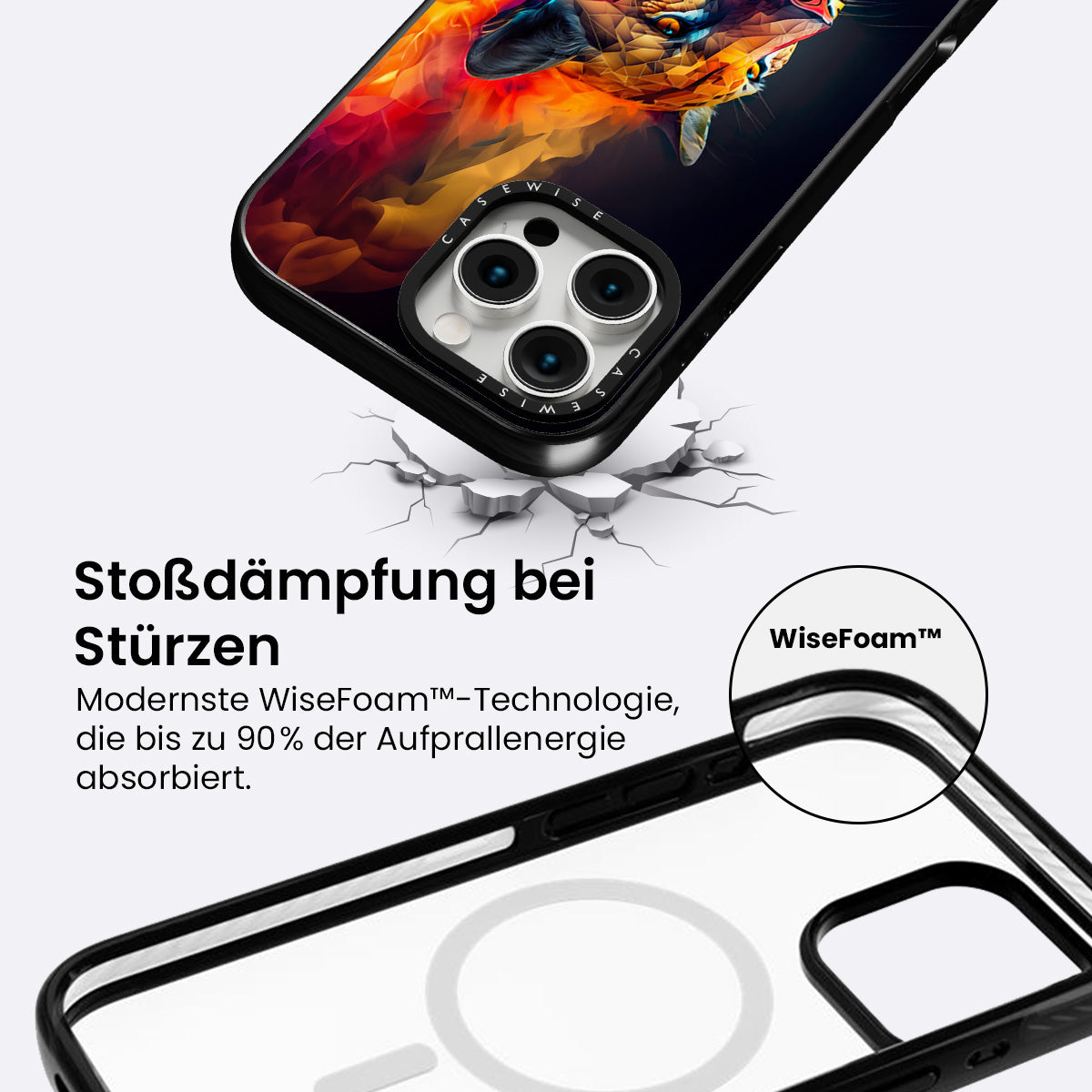 CASEWISE

CASEWISE

Stoßdämpfung bei Stürzen

Modernste WiseFoam™-Technologie, die bis zu 90% der Aufprallenergie absorbiert.

WiseFoam™