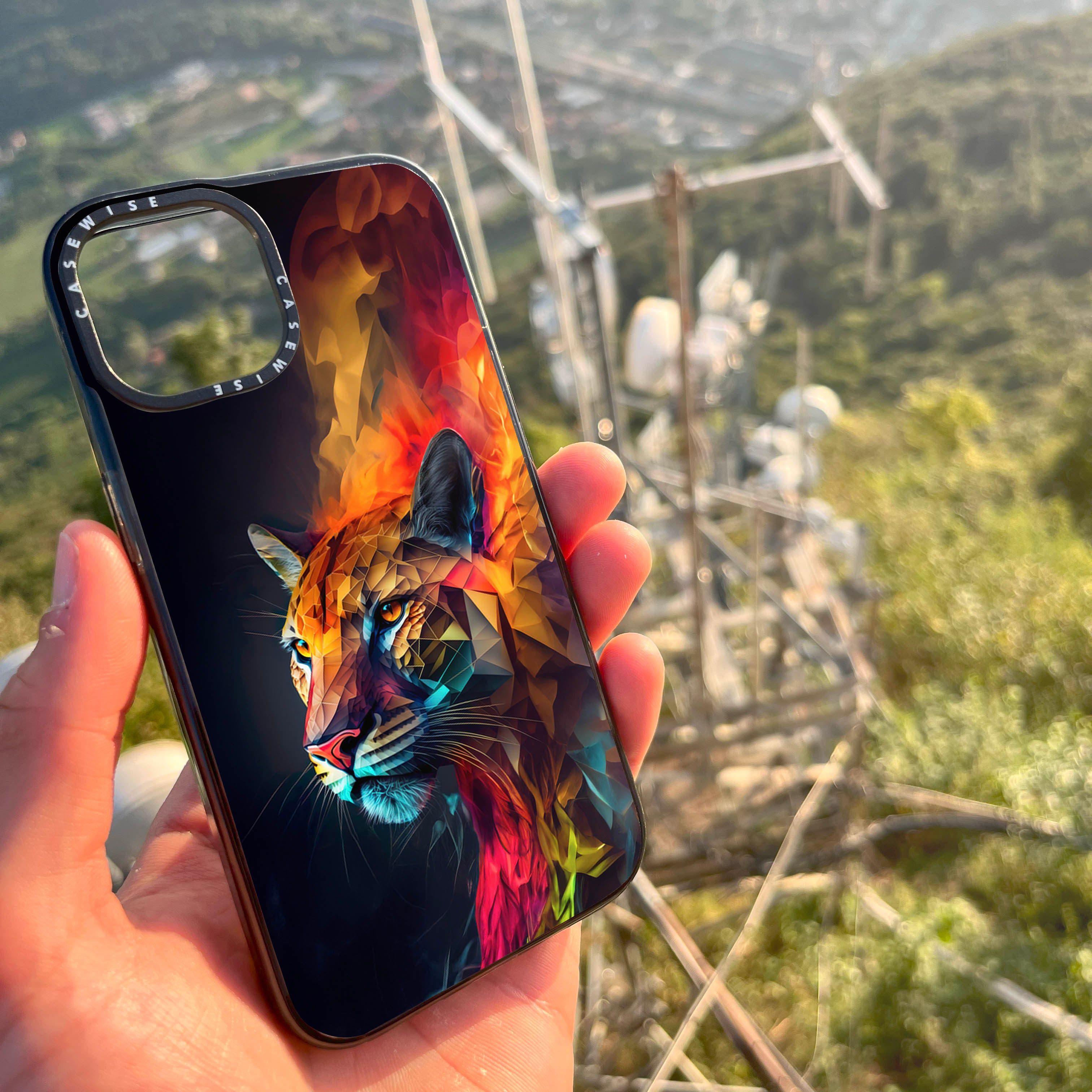 CASEWISE CASEWISE