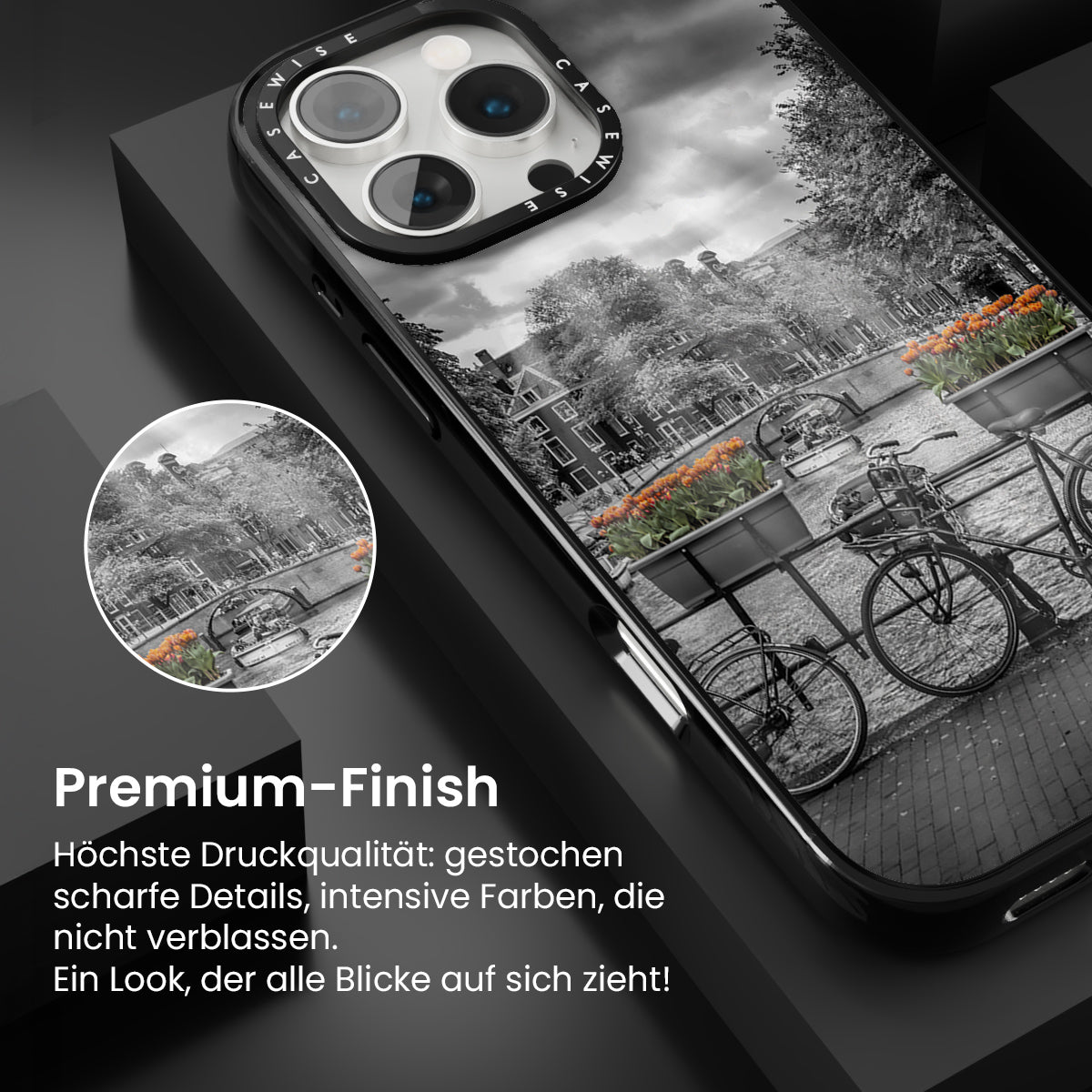 CASEWISE CASEWISE

Premium-Finish

Höchste Druckqualität: gestochen scharfe Details, intensive Farben, die nicht verblassen.
Ein Look, der alle Blicke auf sich zieht!