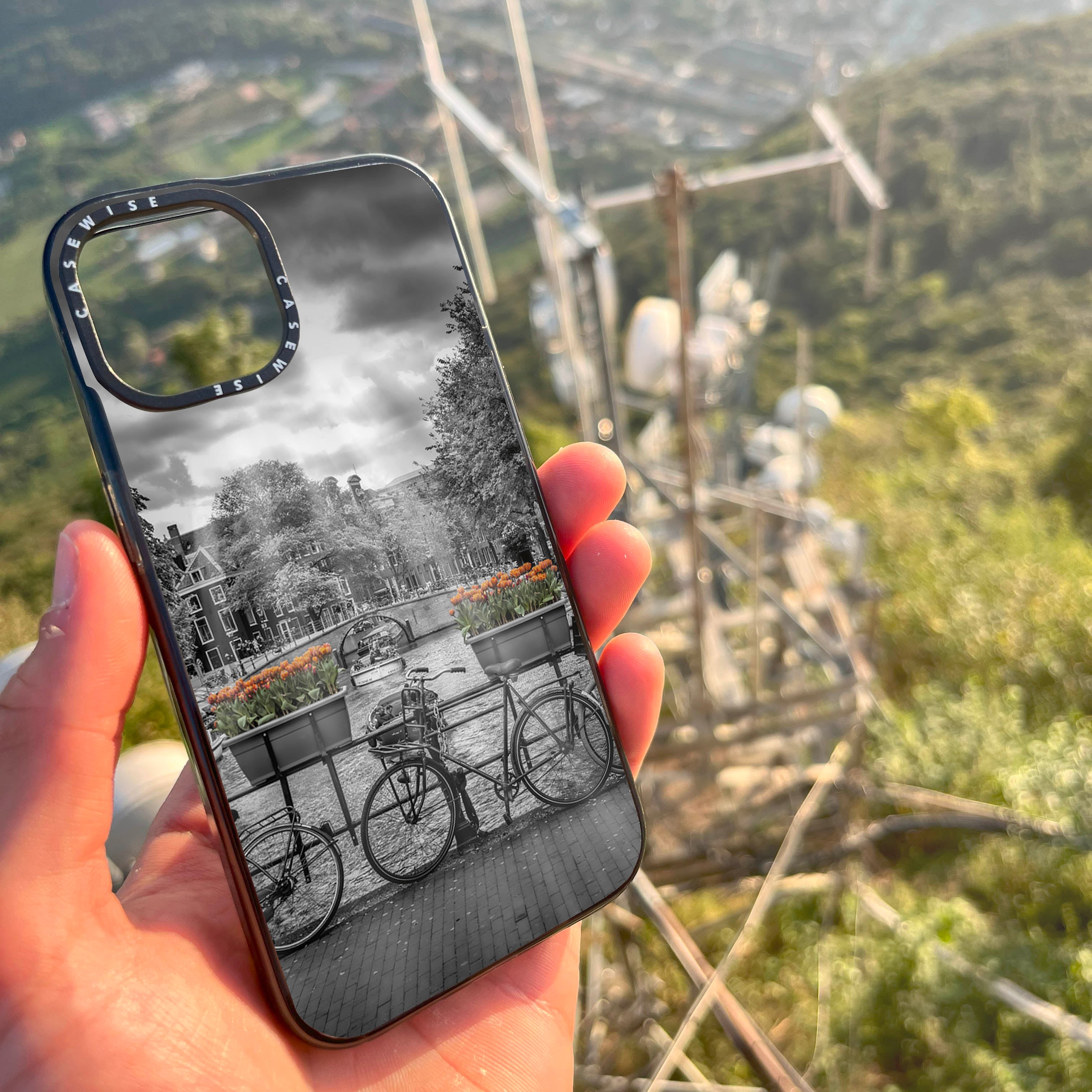 CASEWISE CASEWISE