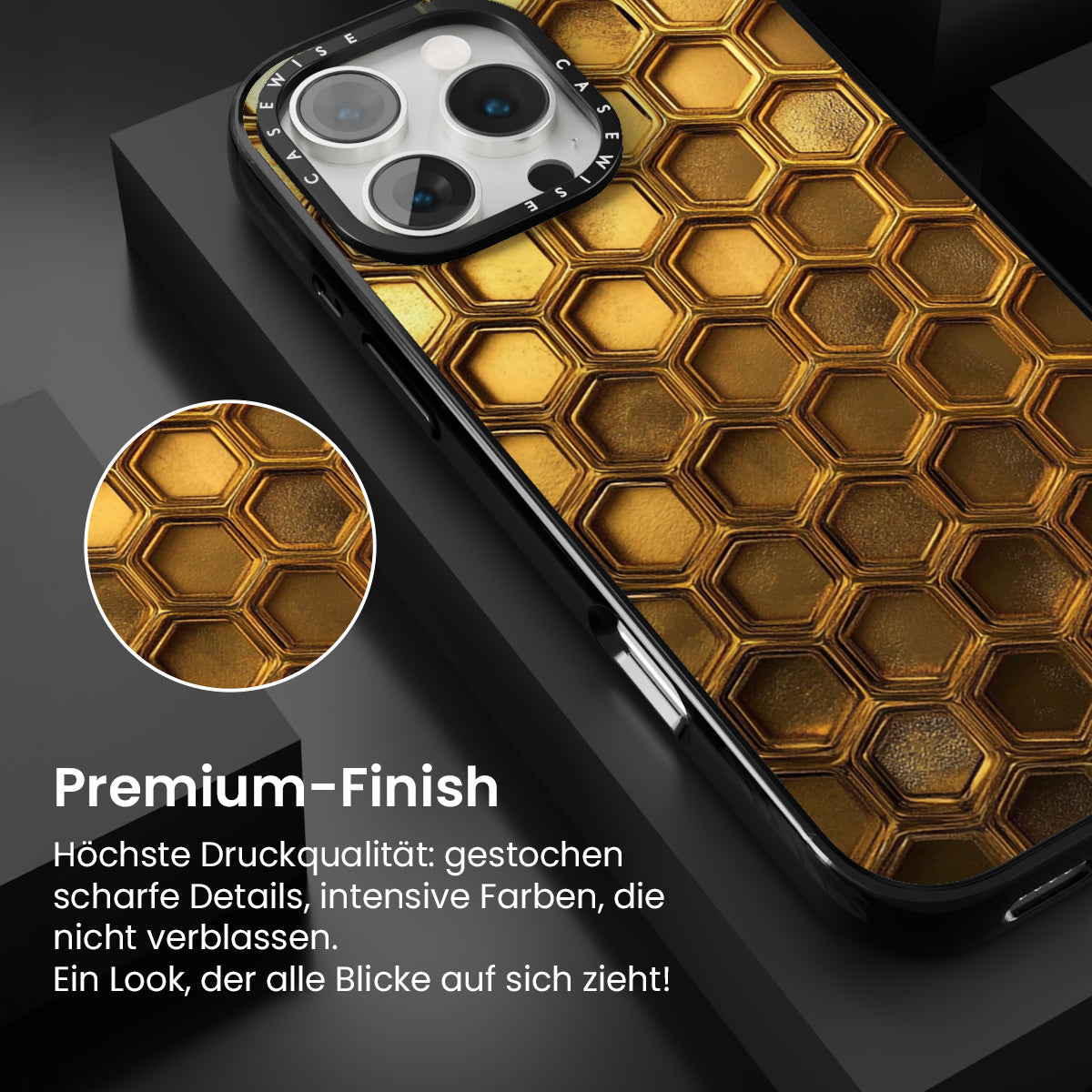 CASEWISE CASEWISE

Premium-Finish

Höchste Druckqualität: gestochen scharfe Details, intensive Farben, die nicht verblassen.
Ein Look, der alle Blicke auf sich zieht!