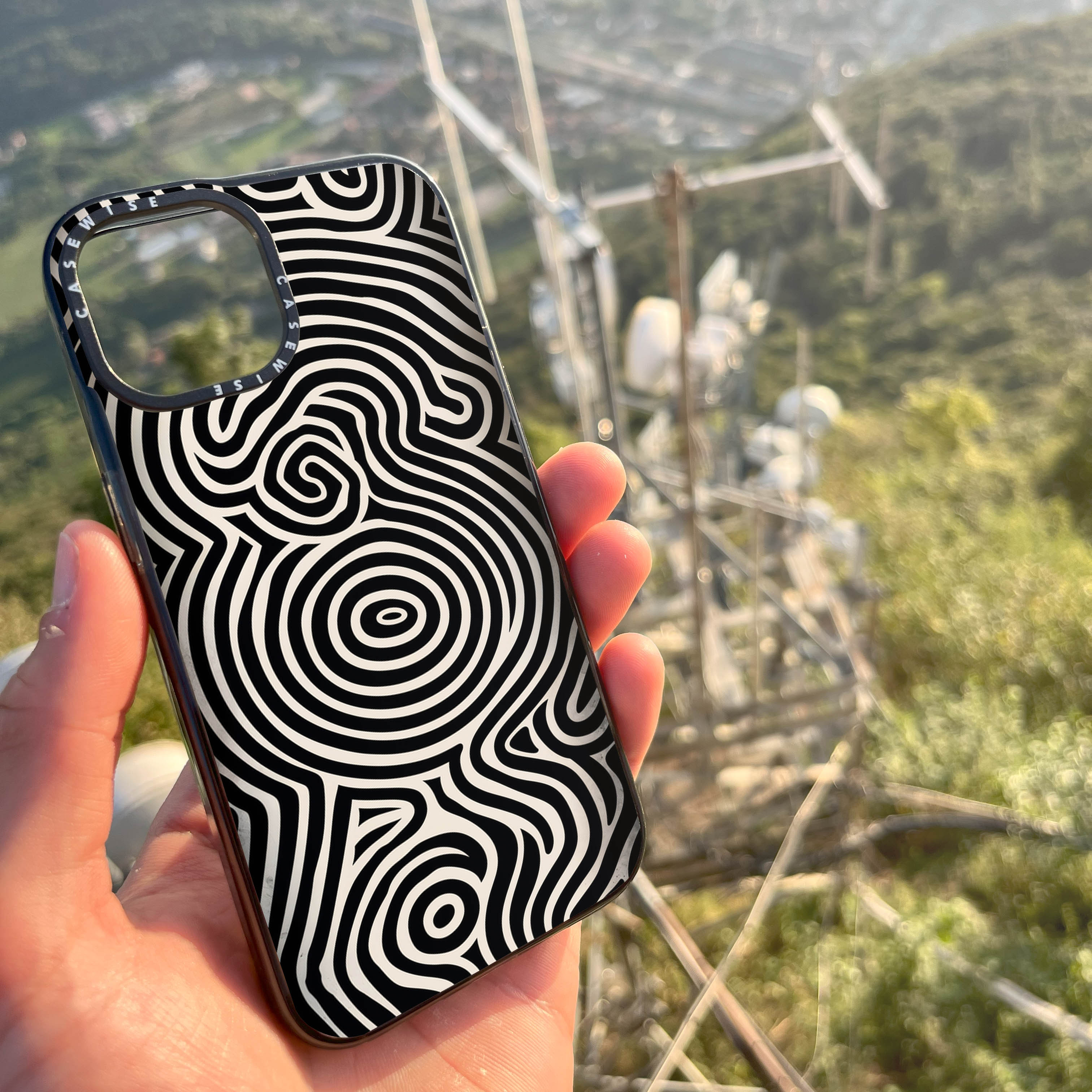 CASEWISE CASEWISE