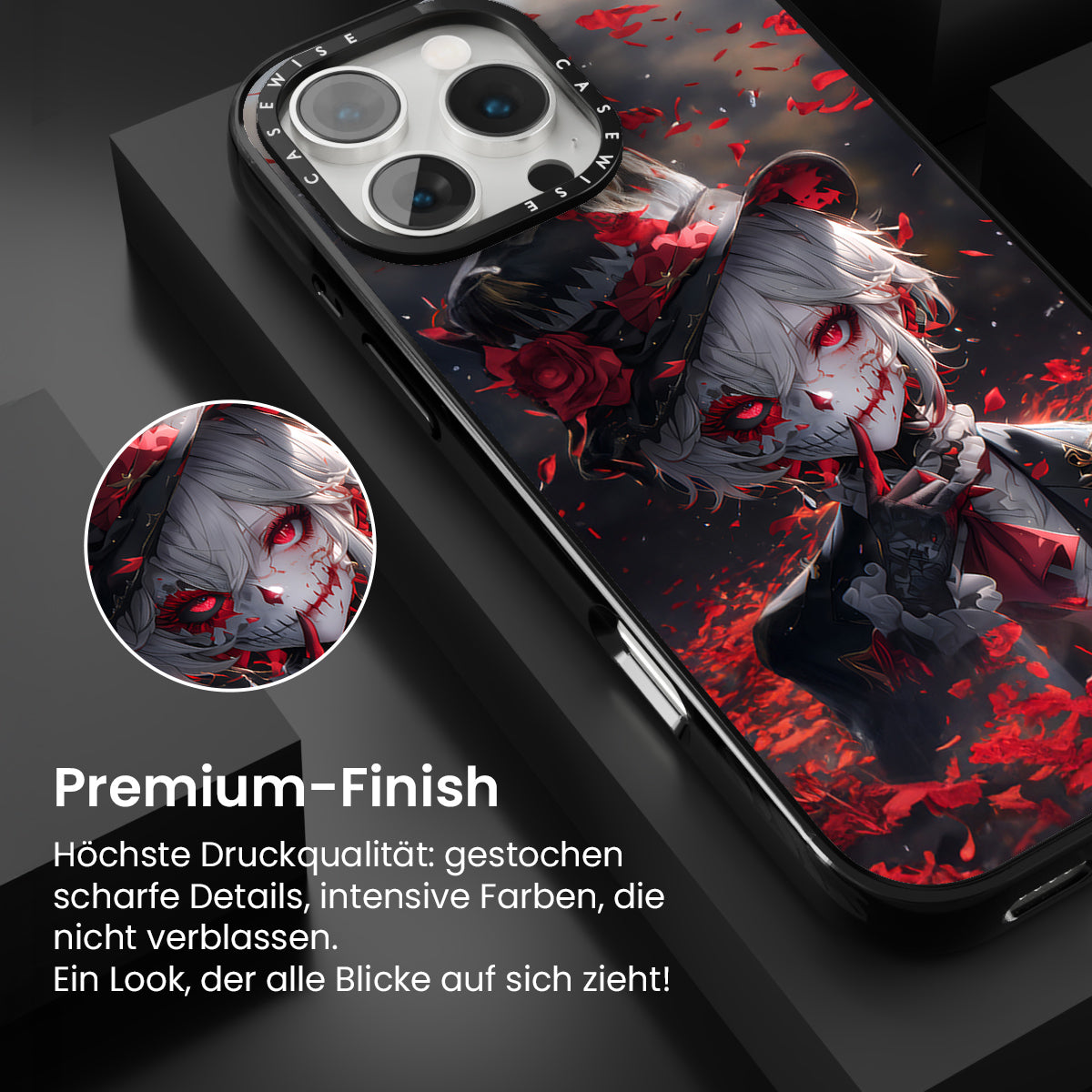 CASEWISE CASEWISE

Premium-Finish

Höchste Druckqualität: gestochen scharfe Details, intensive Farben, die nicht verblassen.
Ein Look, der alle Blicke auf sich zieht!