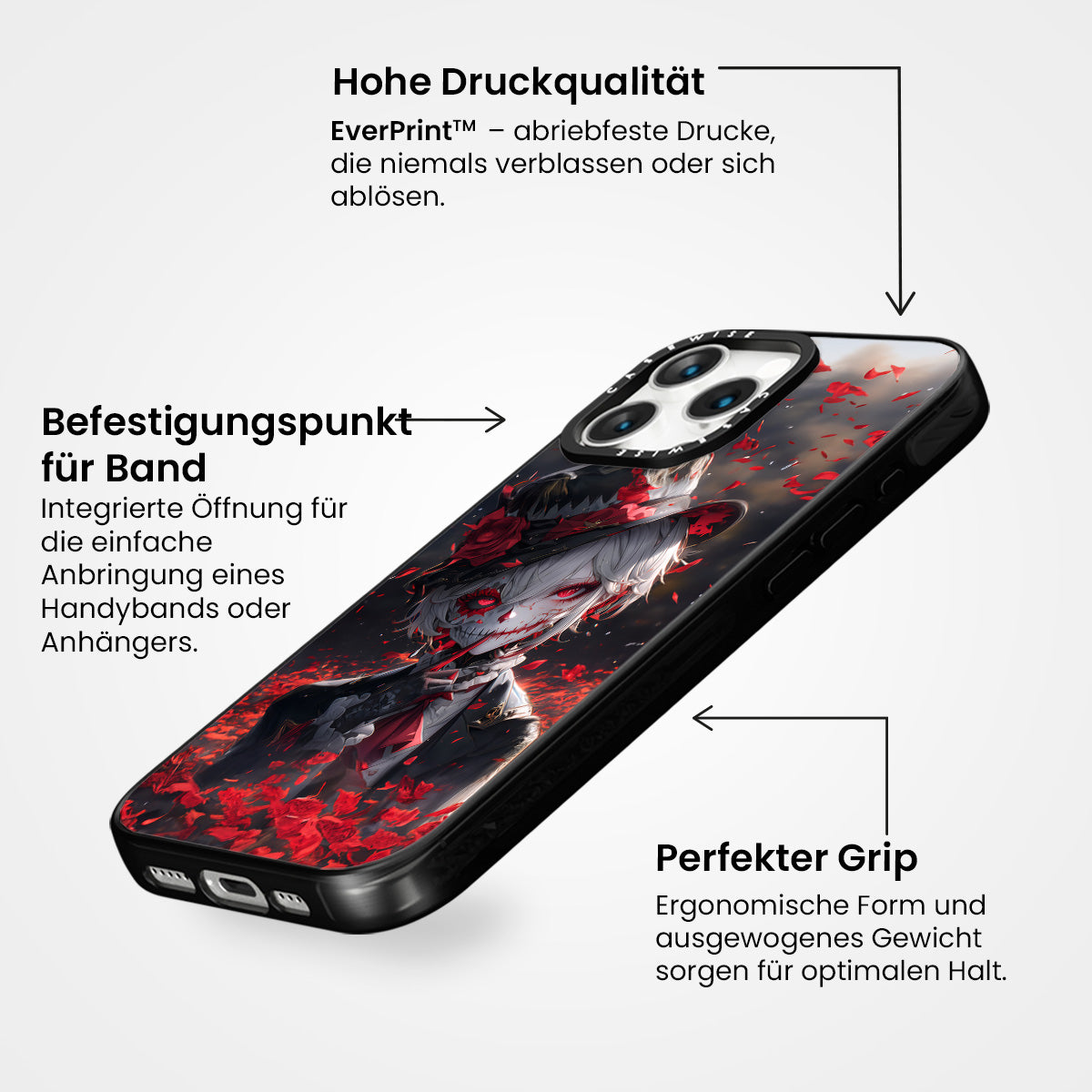 Hohe Druckqualität

EverPrint™ – abriebfeste Drucke, die niemals verblassen oder sich ablösen.

Befestigungspunkt für Band

Integrierte Öffnung für die einfache Anbringung eines Handybands oder Anhängers.

CASEWISE

CASEWISE

Perfekter Grip

Ergonomische Form und ausgewogenes Gewicht sorgen für optimalen Halt.