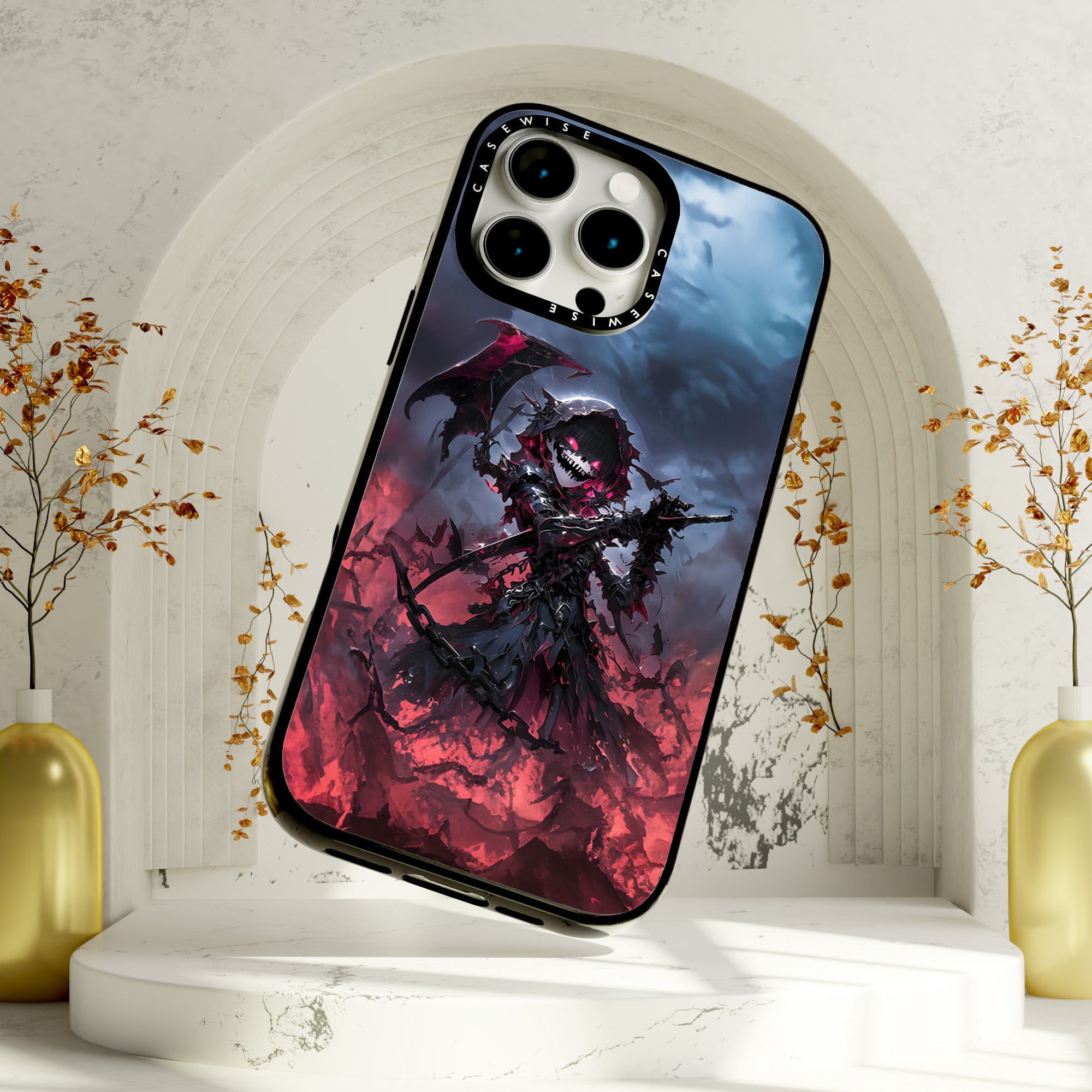 CASEWISE CASEWISE