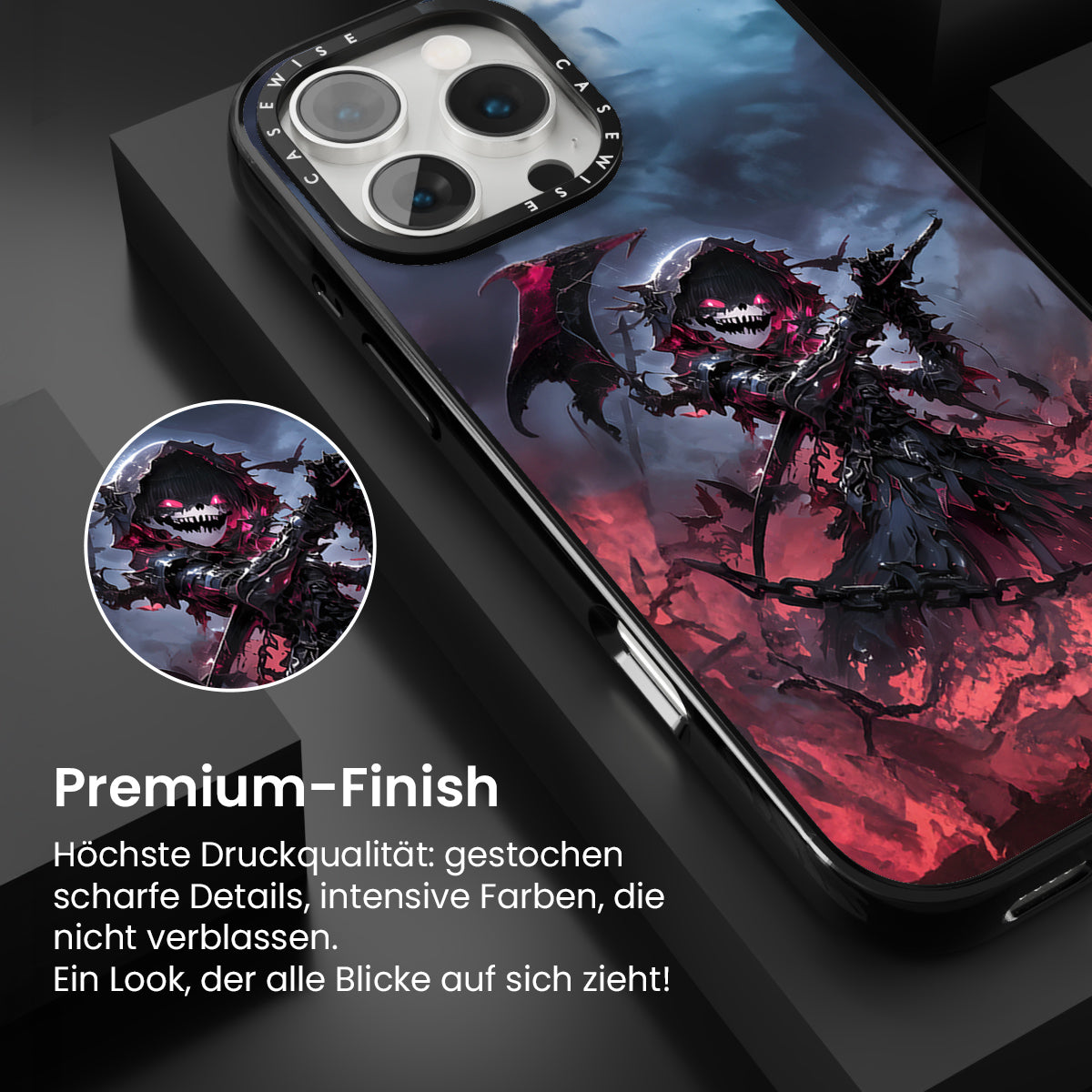 CASEWISE CASEWISE

Premium-Finish

Höchste Druckqualität: gestochen scharfe Details, intensive Farben, die nicht verblassen.
Ein Look, der alle Blicke auf sich zieht!