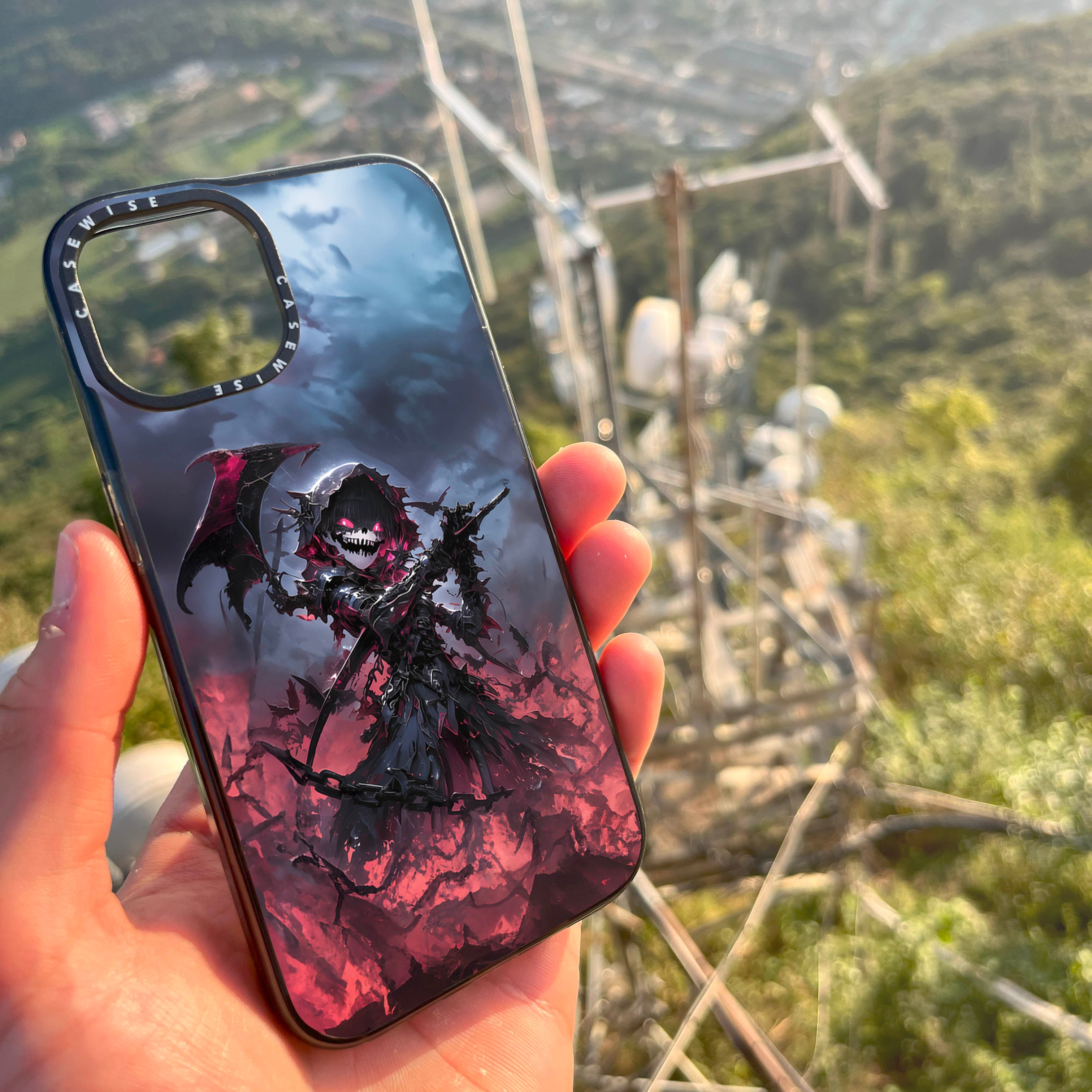 CASEWISE CASEWISE