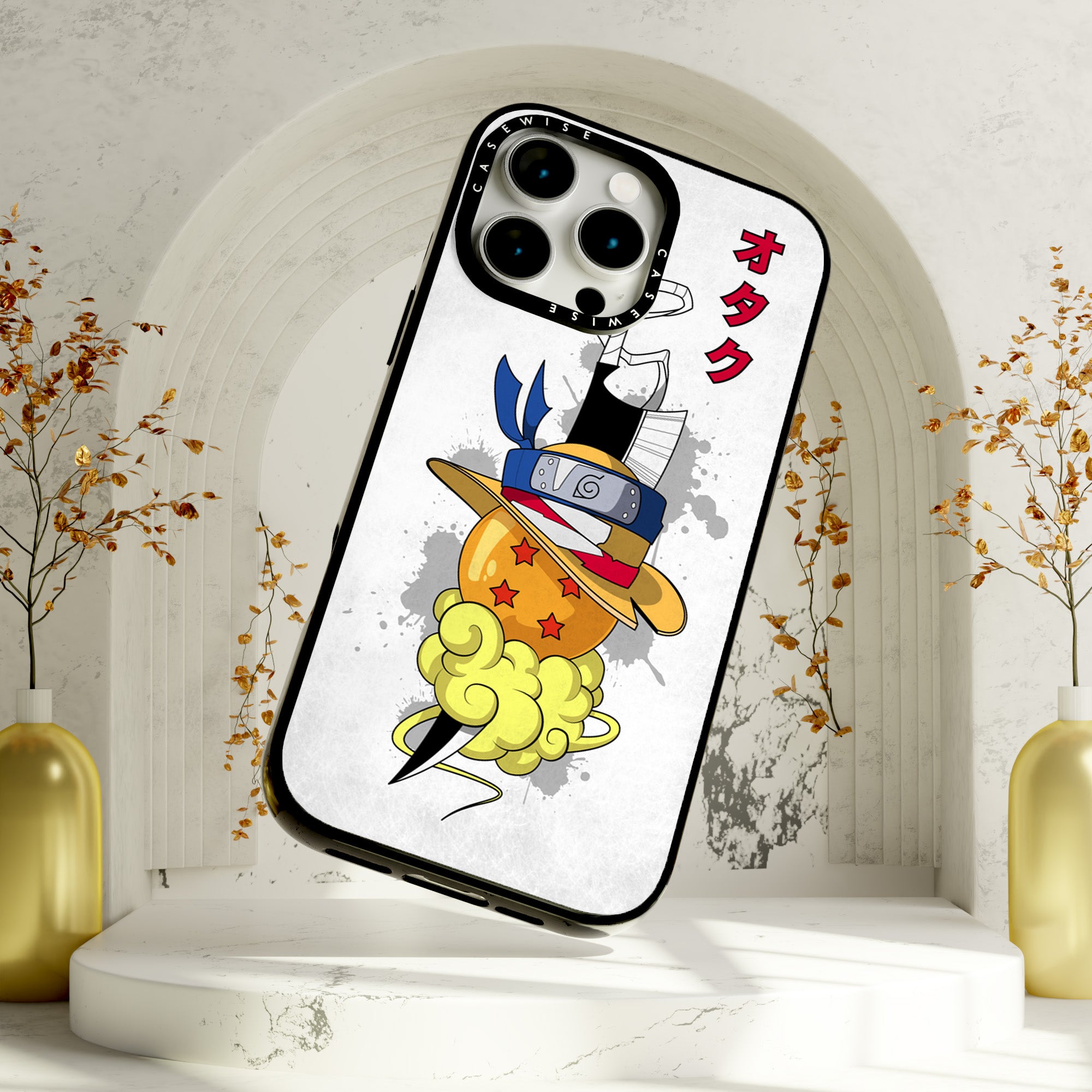 CASEWISE
CASEWISE

オタク