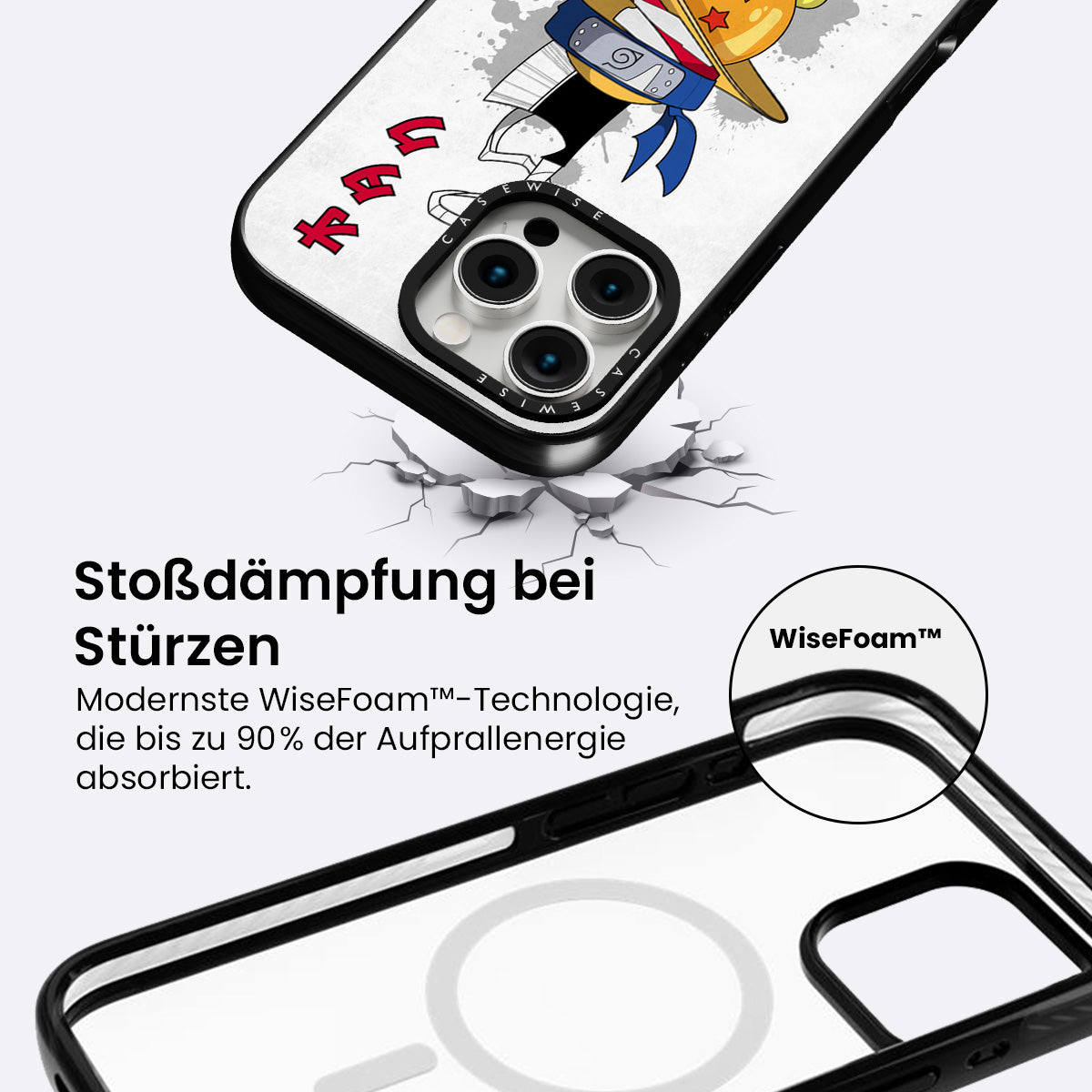 CASEWISE

CASEWISE

Stoßdämpfung bei Stürzen

Modernste WiseFoam™-Technologie, die bis zu 90% der Aufprallenergie absorbiert.

WiseFoam™