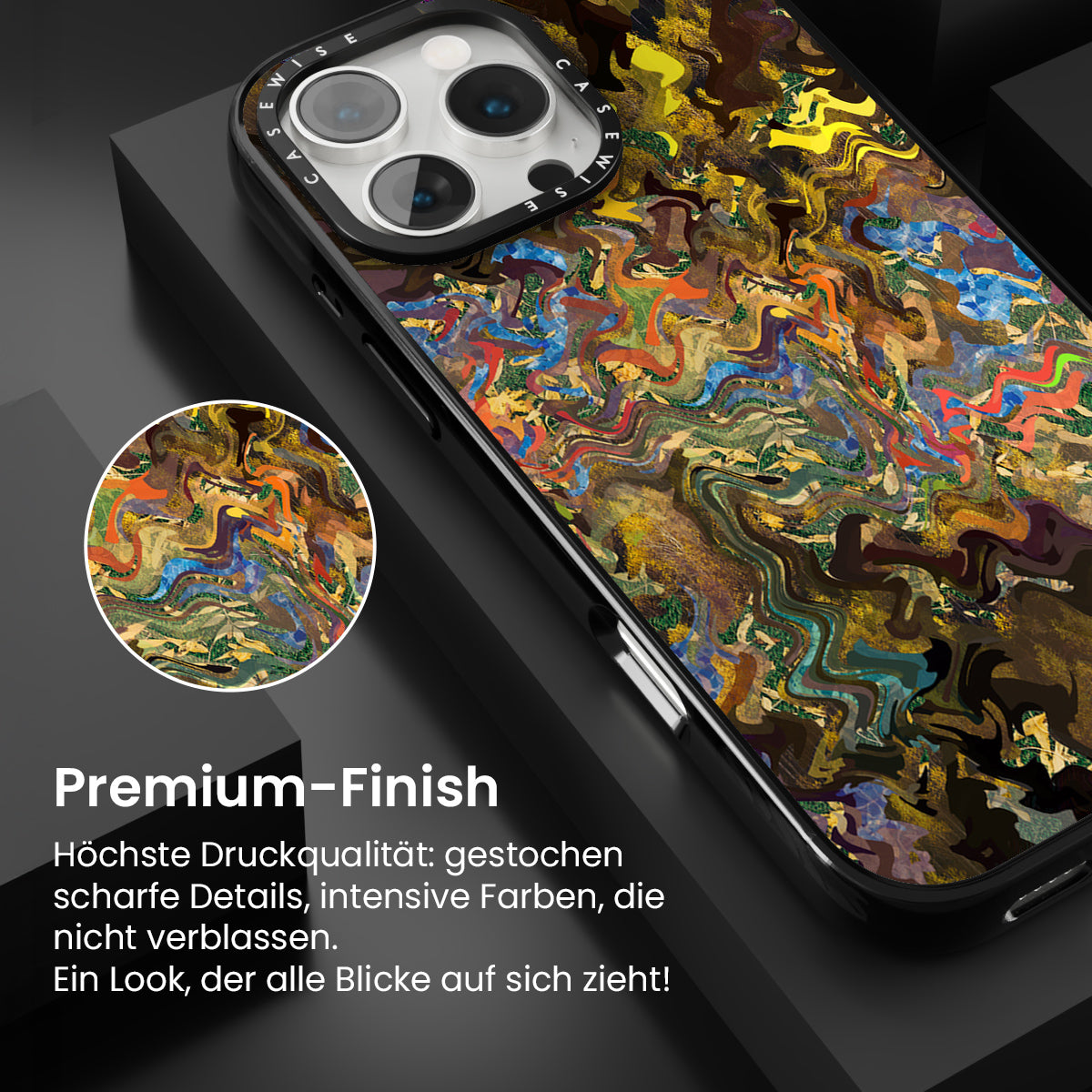 CASEWISE CASEWISE

Premium-Finish

Höchste Druckqualität: gestochen scharfe Details, intensive Farben, die nicht verblassen.
Ein Look, der alle Blicke auf sich zieht!