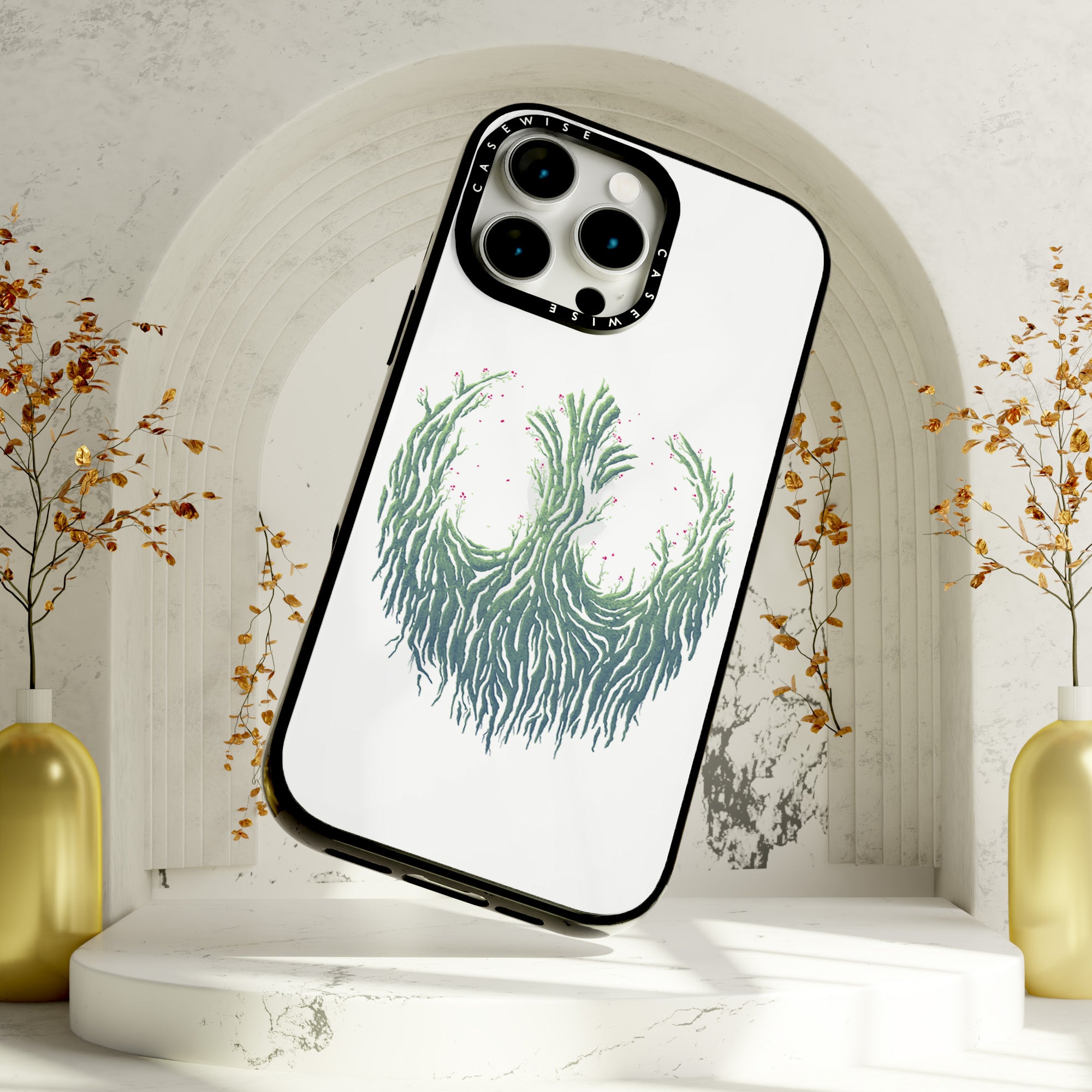 CASEWISE
CASEWISE