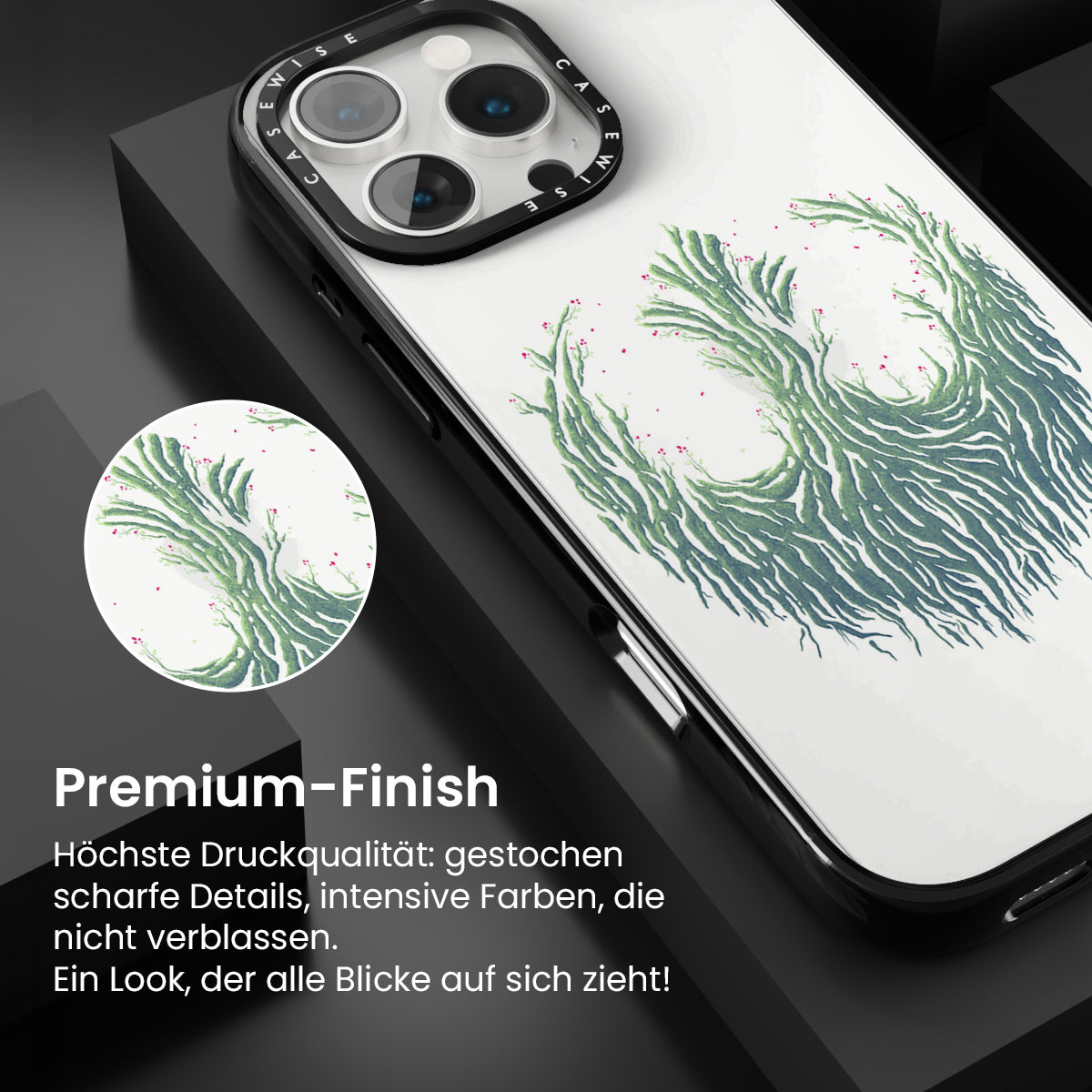 CASEWISE CASEWISE

Premium-Finish

Höchste Druckqualität: gestochen scharfe Details, intensive Farben, die nicht verblassen.
Ein Look, der alle Blicke auf sich zieht!