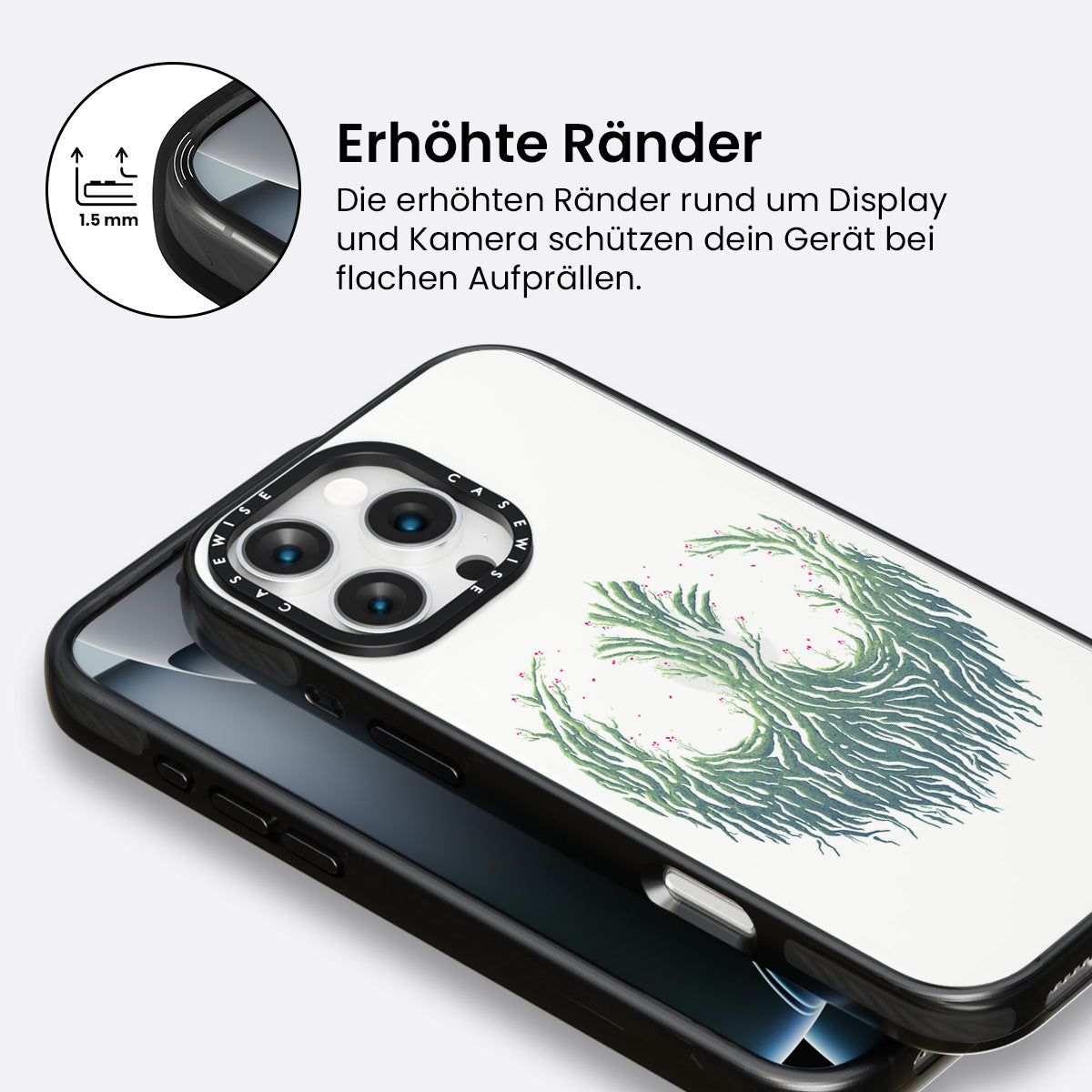 1.5 mm

Erhöhte Ränder

Die erhöhten Ränder rund um Display und Kamera schützen dein Gerät bei flachen Aufprällen.

CASEWISE CASEWISE