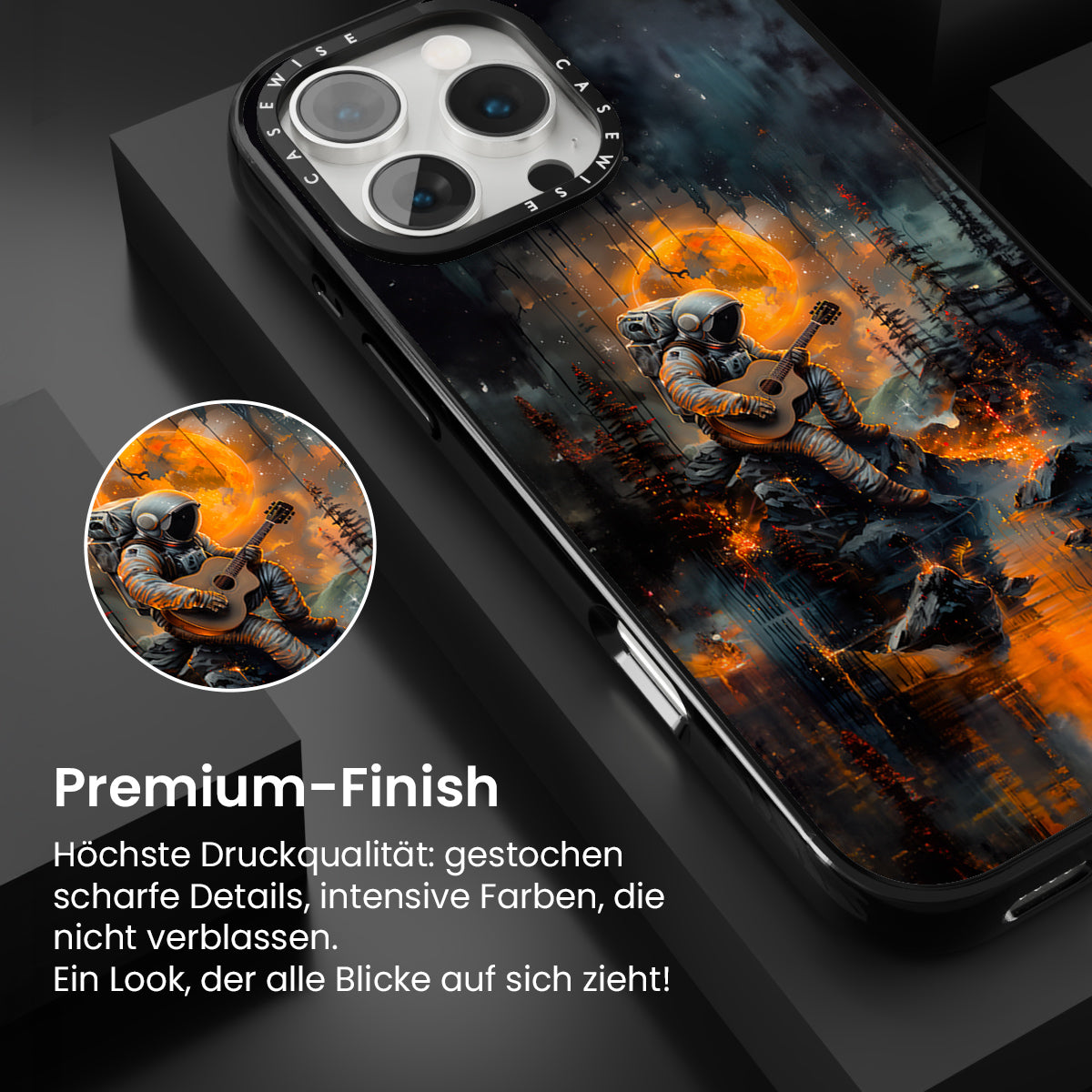 CASEWISE CASEWISE

Premium-Finish

Höchste Druckqualität: gestochen scharfe Details, intensive Farben, die nicht verblassen.
Ein Look, der alle Blicke auf sich zieht!