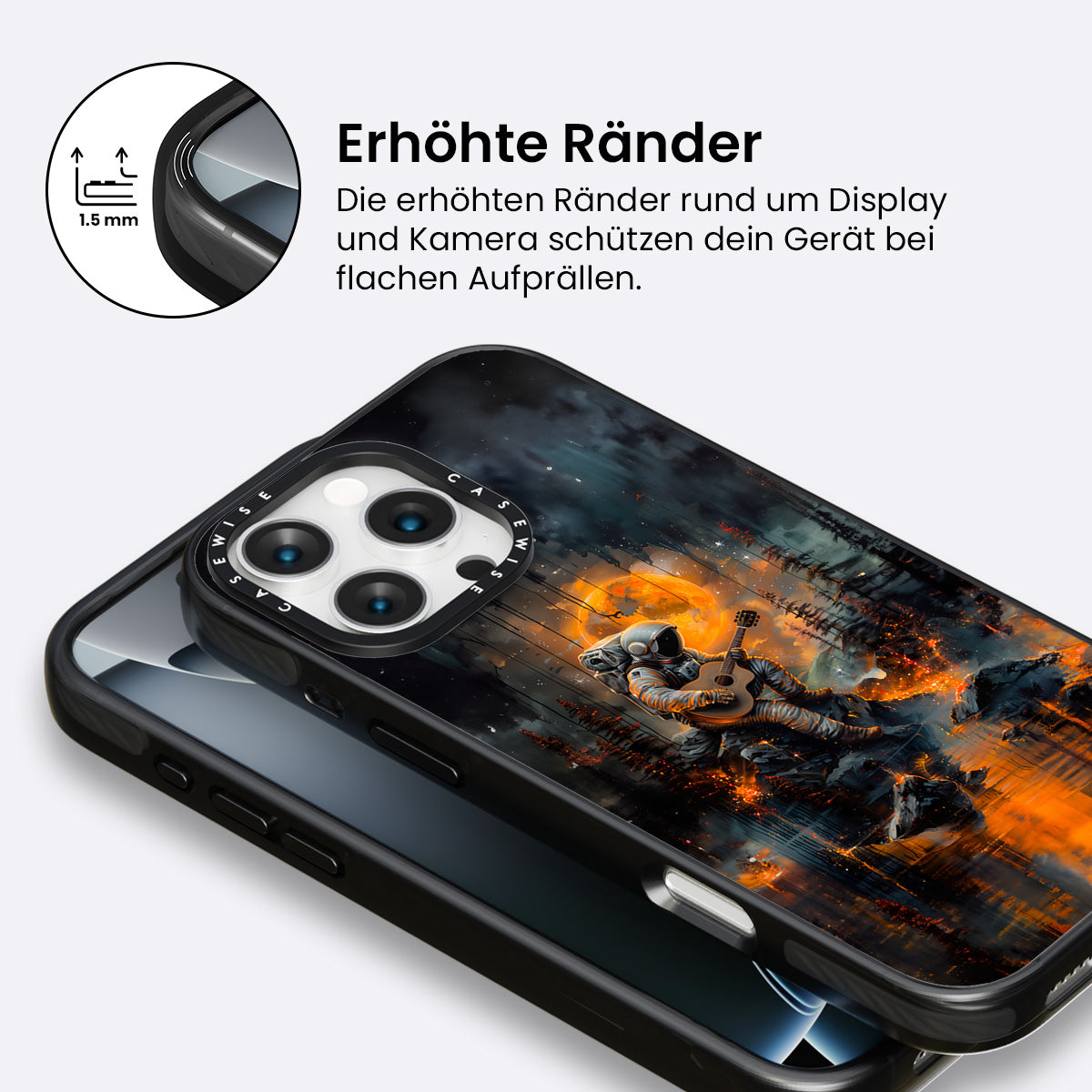 1.5 mm

Erhöhte Ränder

Die erhöhten Ränder rund um Display und Kamera schützen dein Gerät bei flachen Aufprällen.

CASEWISE CASEWISE