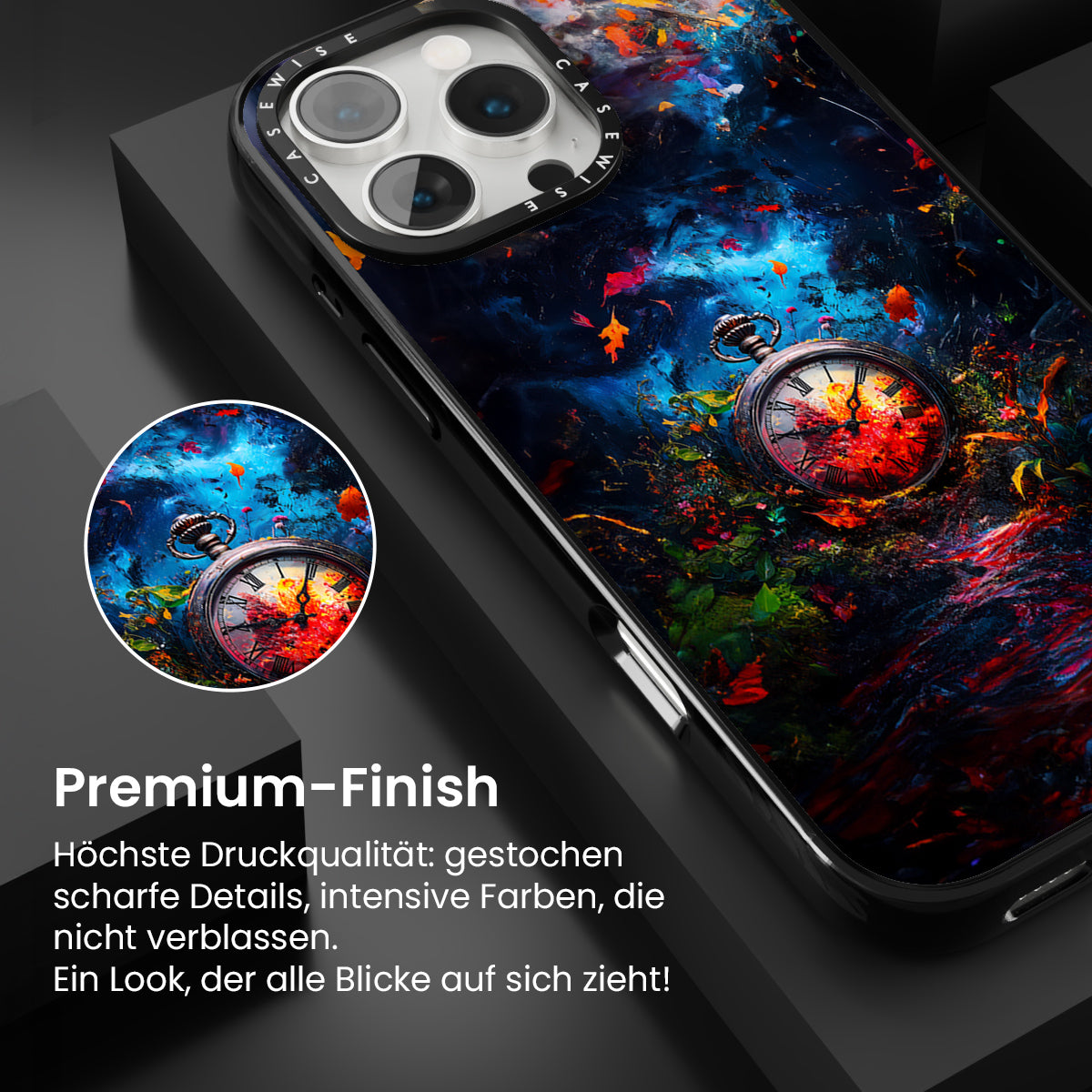 CASEWISE CASEWISE

Premium-Finish

Höchste Druckqualität: gestochen scharfe Details, intensive Farben, die nicht verblassen.
Ein Look, der alle Blicke auf sich zieht!