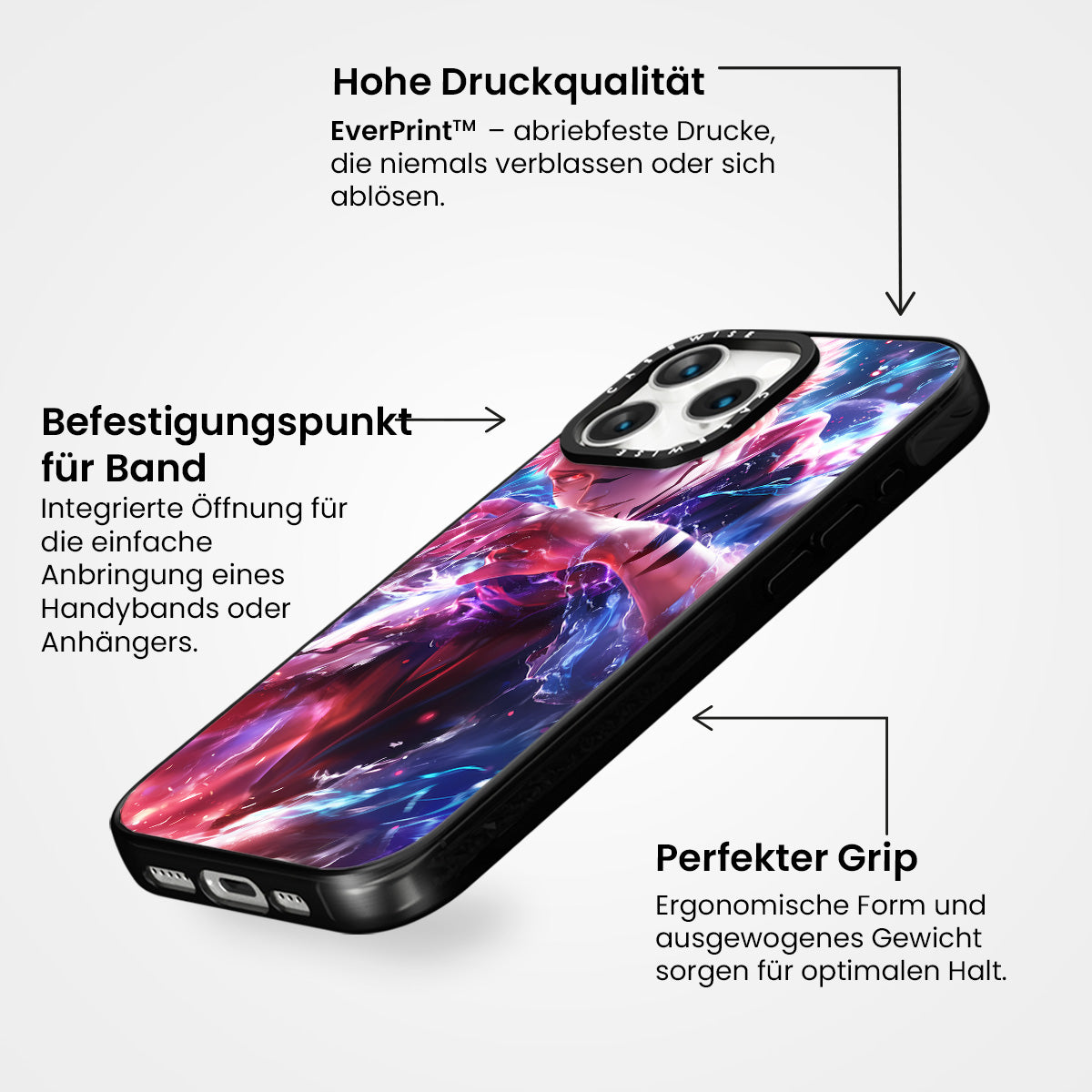 Hohe Druckqualität

EverPrint™ – abriebfeste Drucke, die niemals verblassen oder sich ablösen.

Befestigungspunkt für Band

Integrierte Öffnung für die einfache Anbringung eines Handybands oder Anhängers.

CASEWISE

CASEWISE

Perfekter Grip

Ergonomische Form und ausgewogenes Gewicht sorgen für optimalen Halt.