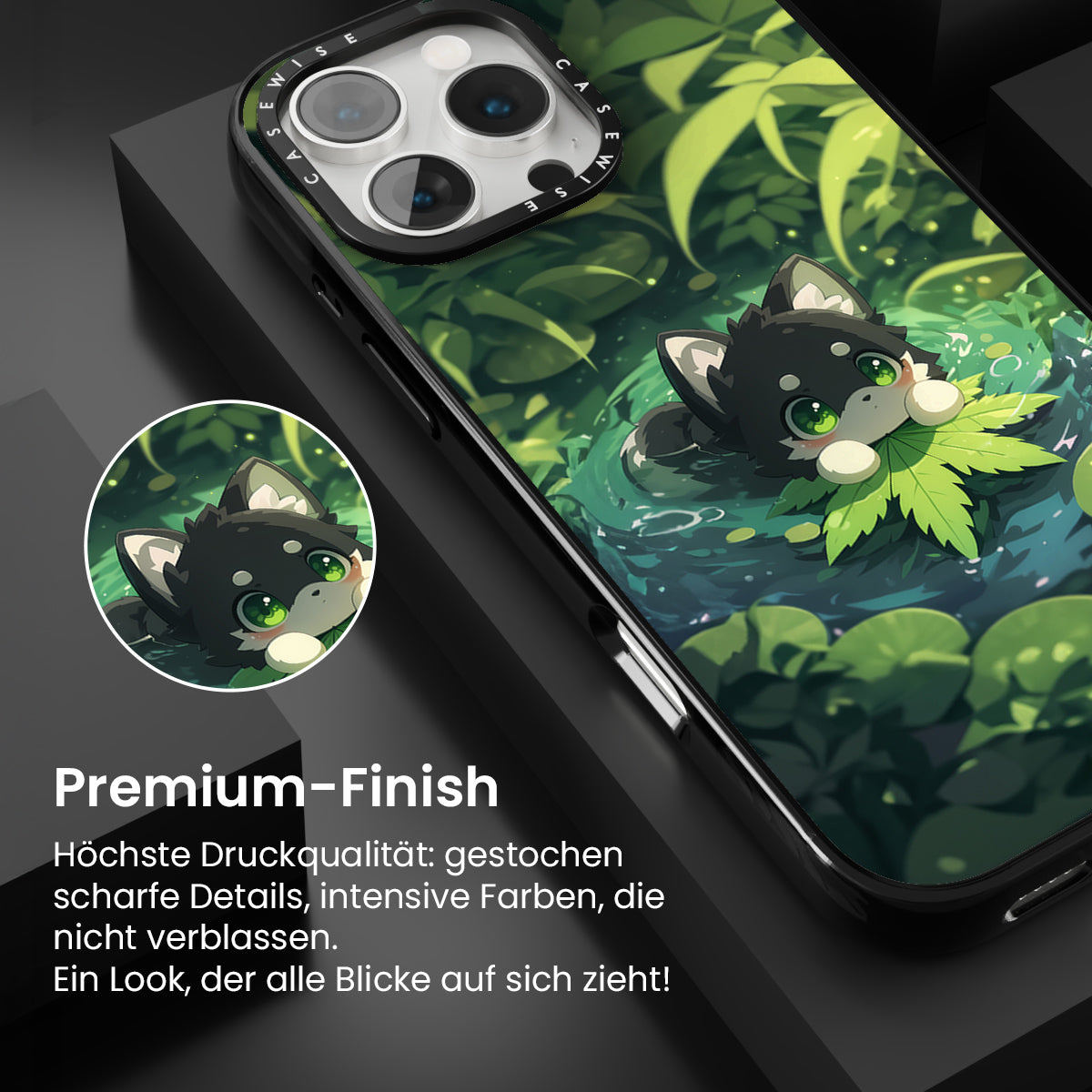 CASEWISE CASEWISE

Premium-Finish

Höchste Druckqualität: gestochen scharfe Details, intensive Farben, die nicht verblassen.
Ein Look, der alle Blicke auf sich zieht!