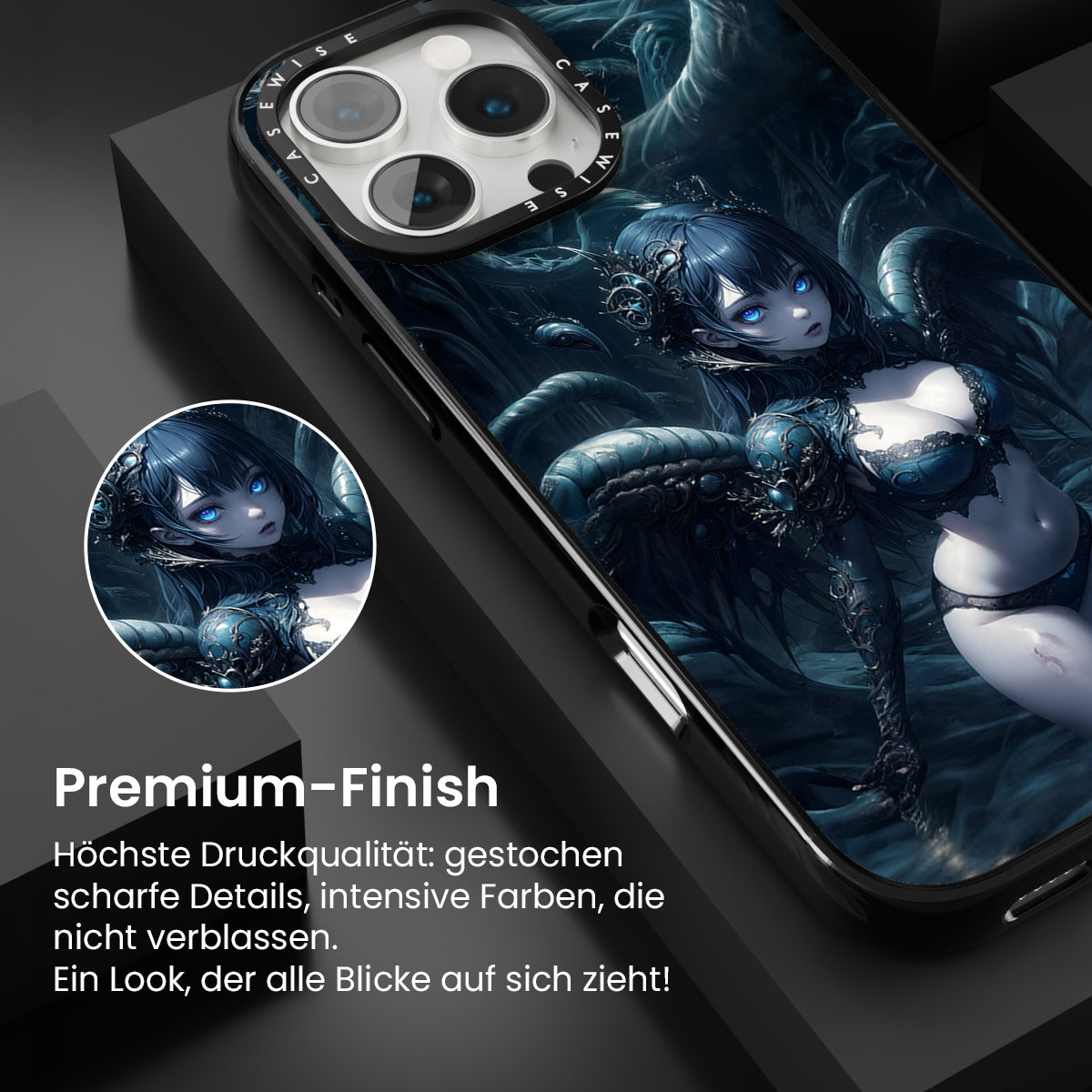 CASEWISE CASEWISE

Premium-Finish

Höchste Druckqualität: gestochen scharfe Details, intensive Farben, die nicht verblassen.
Ein Look, der alle Blicke auf sich zieht!