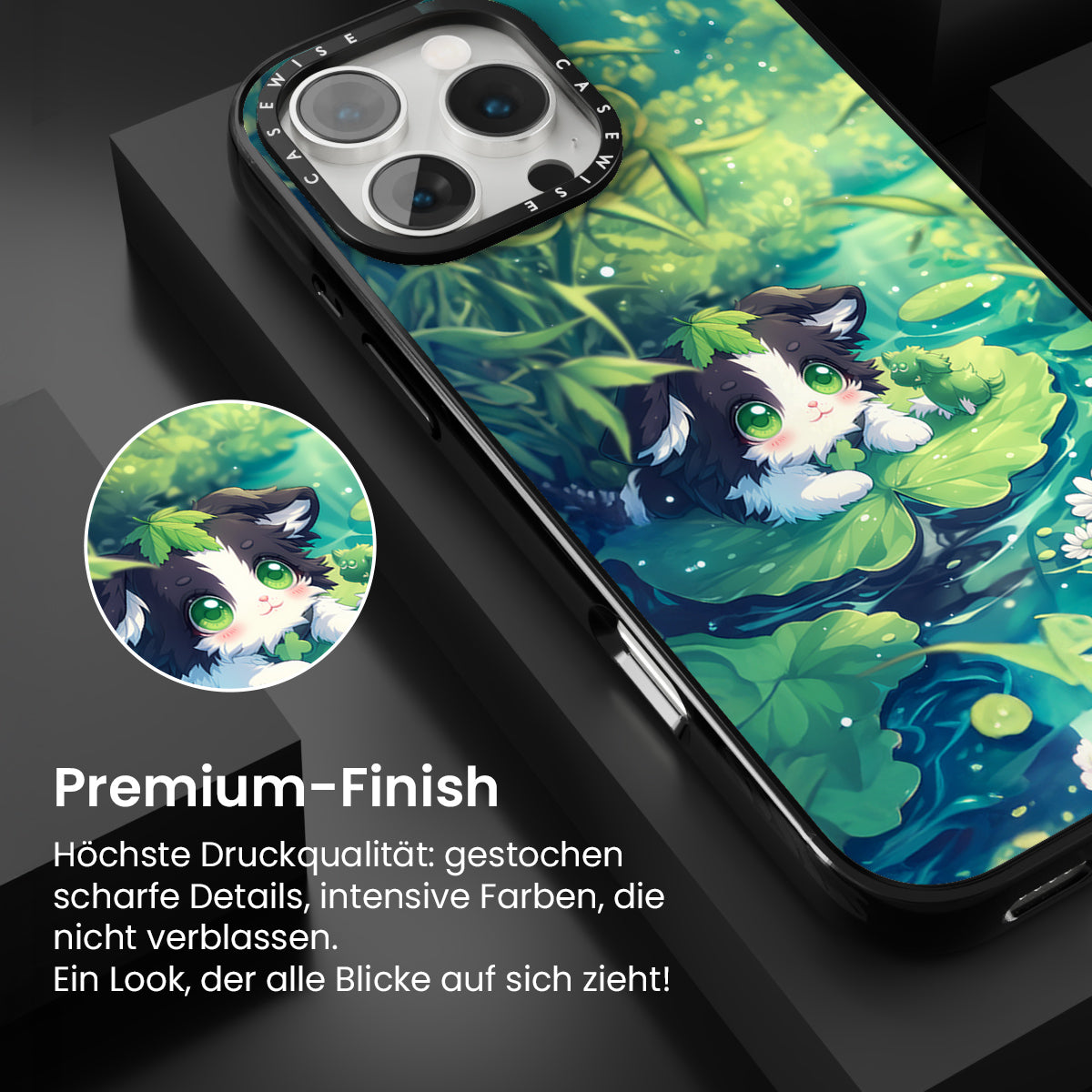 CASEWISE CASEWISE

Premium-Finish

Höchste Druckqualität: gestochen scharfe Details, intensive Farben, die nicht verblassen.
Ein Look, der alle Blicke auf sich zieht!