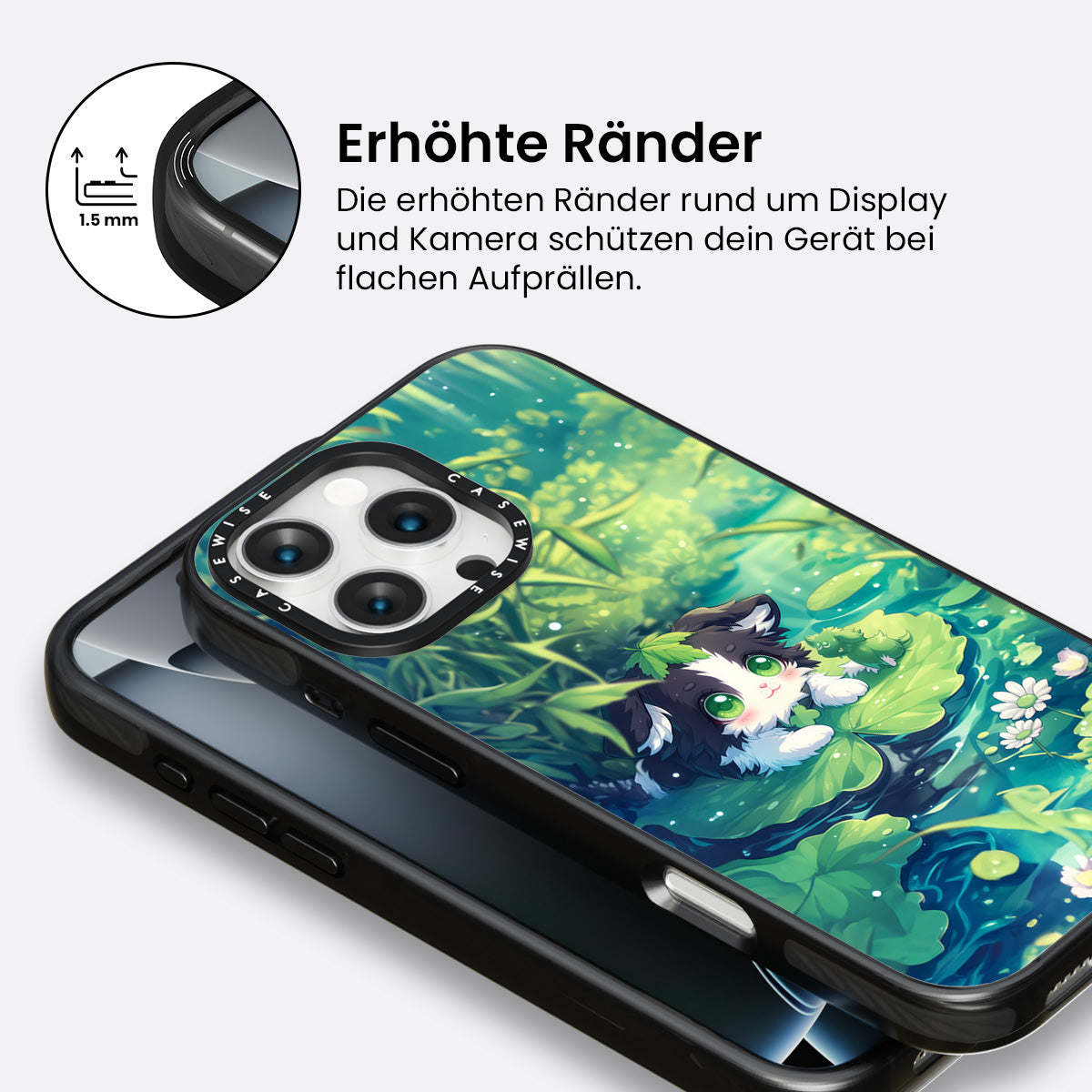 1.5 mm

Erhöhte Ränder

Die erhöhten Ränder rund um Display und Kamera schützen dein Gerät bei flachen Aufprällen.

CASEWISE CASEWISE