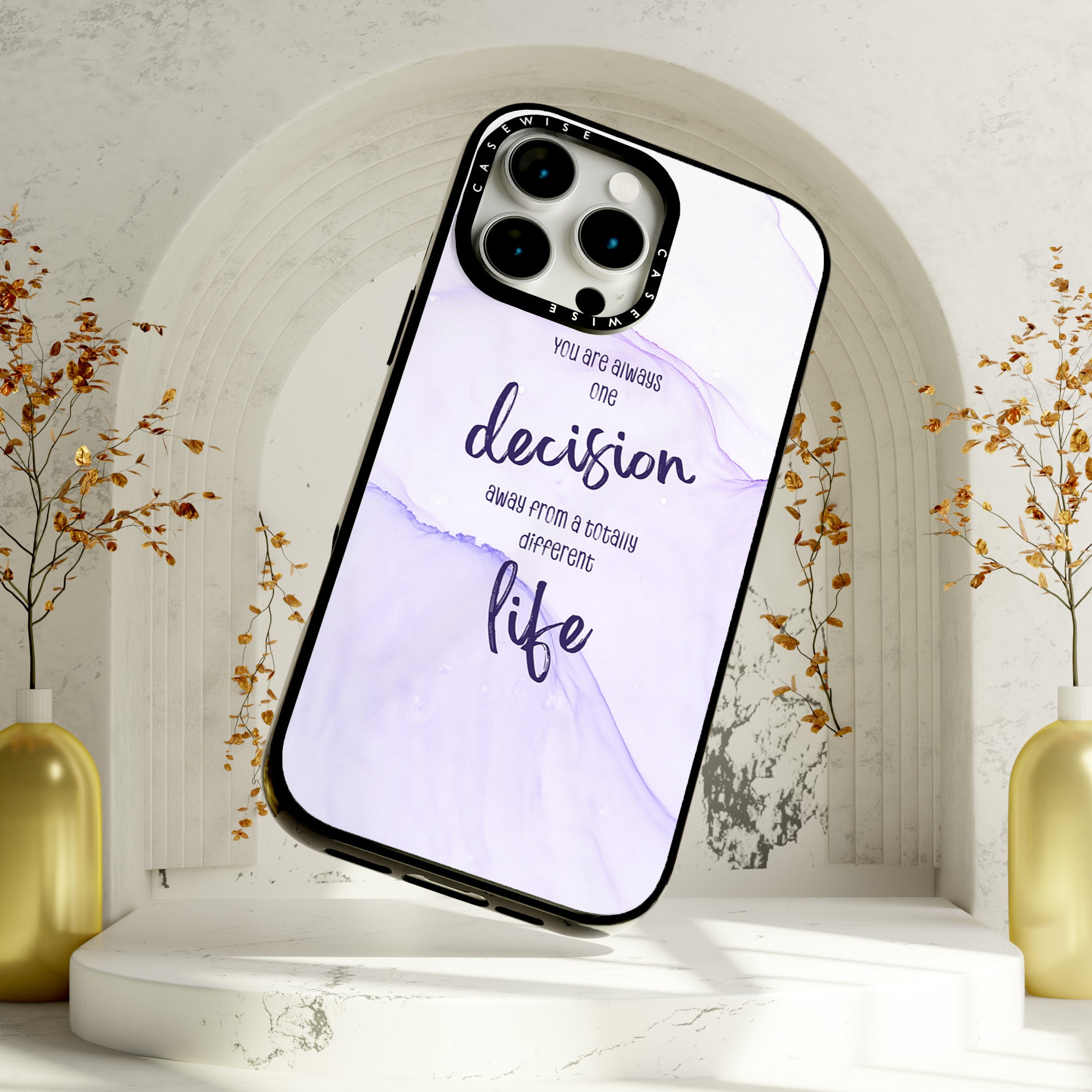 CASEWISE CASEWISE

You are always one
decision
away from a totally different
life