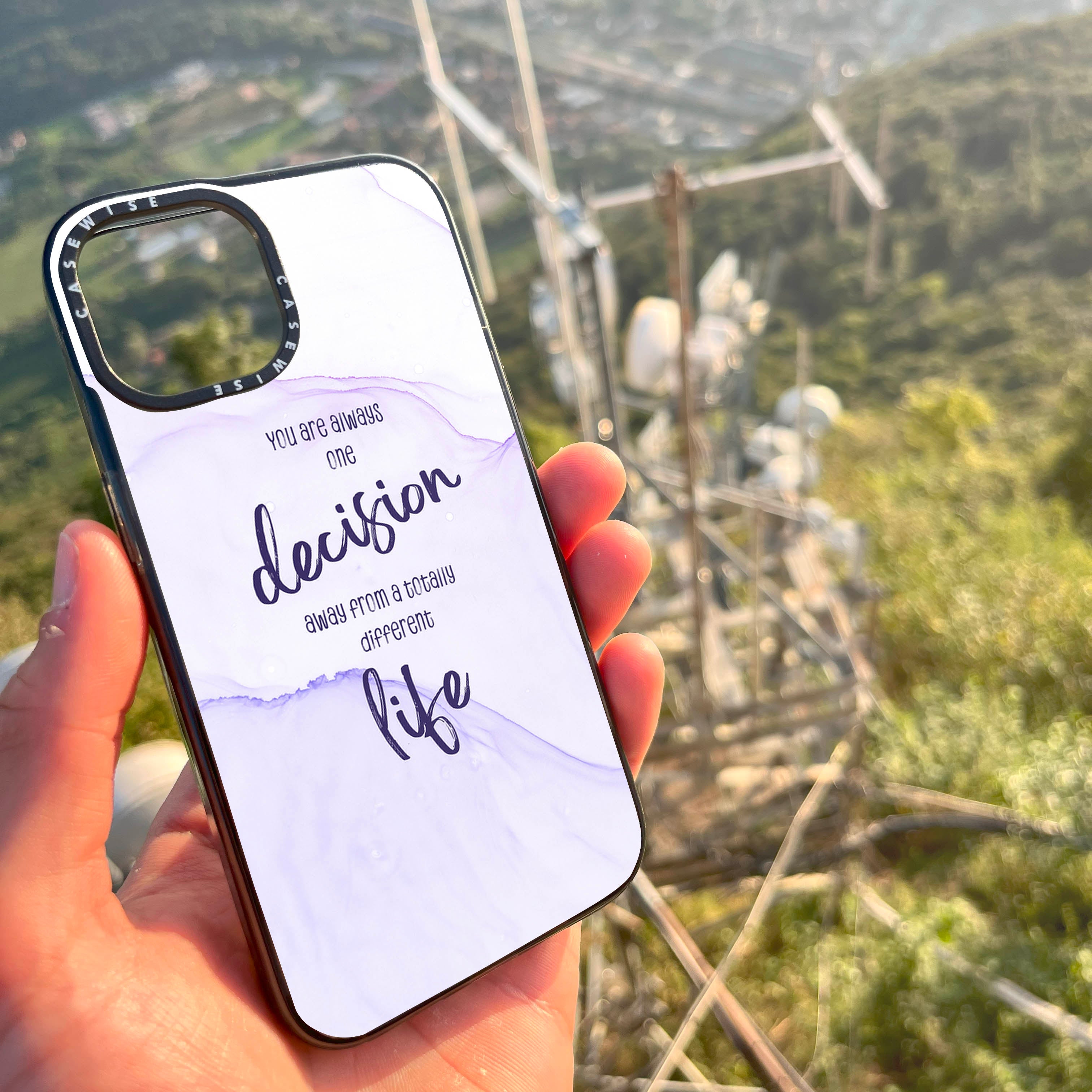 CASEWISE CASEWISE

You are always one decision away from a totally different life