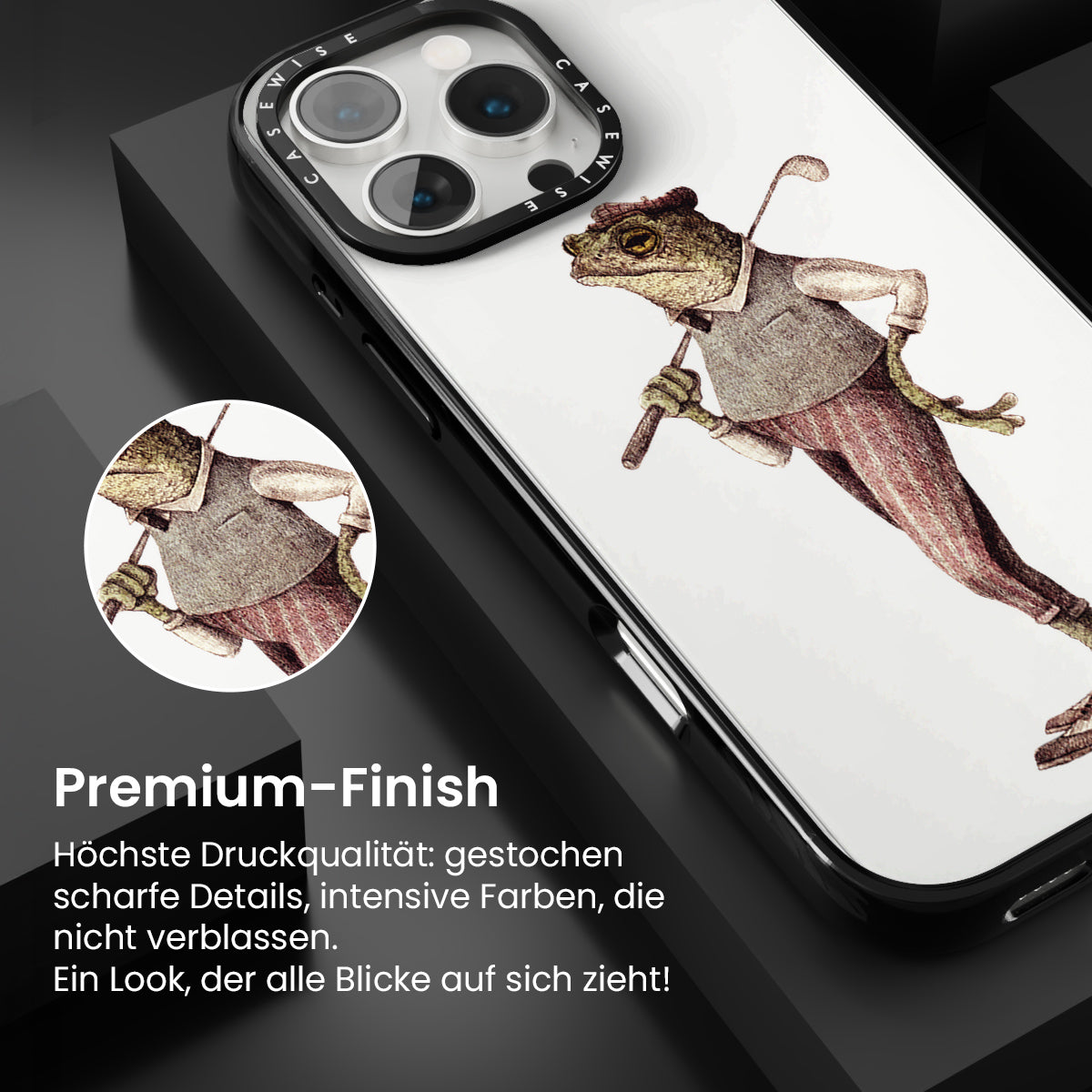 CASEWISE CASEWISE

Premium-Finish

Höchste Druckqualität: gestochen scharfe Details, intensive Farben, die nicht verblassen.
Ein Look, der alle Blicke auf sich zieht!