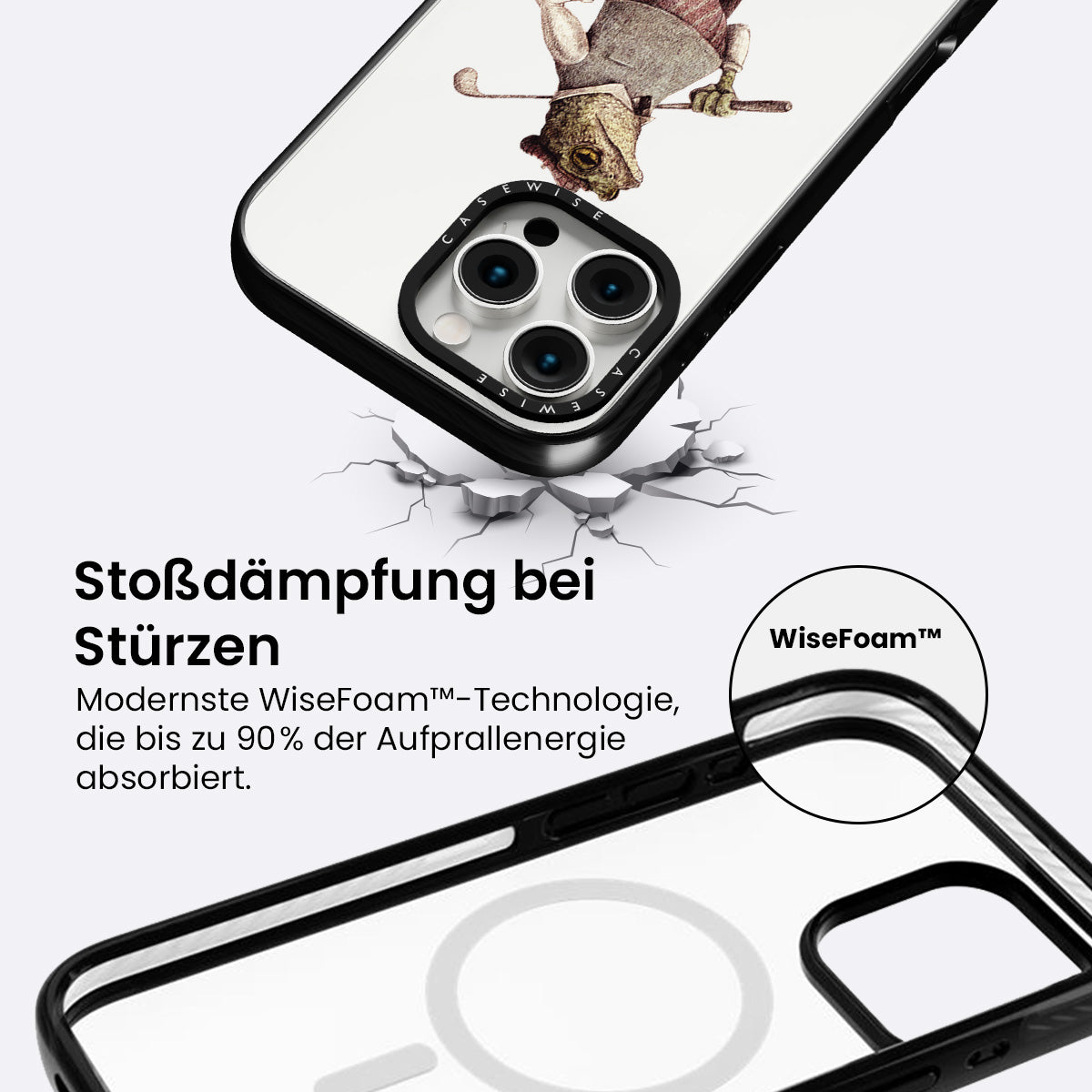 CASEWISE

CASEWISE

Stoßdämpfung bei Stürzen

Modernste WiseFoam™-Technologie, die bis zu 90% der Aufprallenergie absorbiert.

WiseFoam™