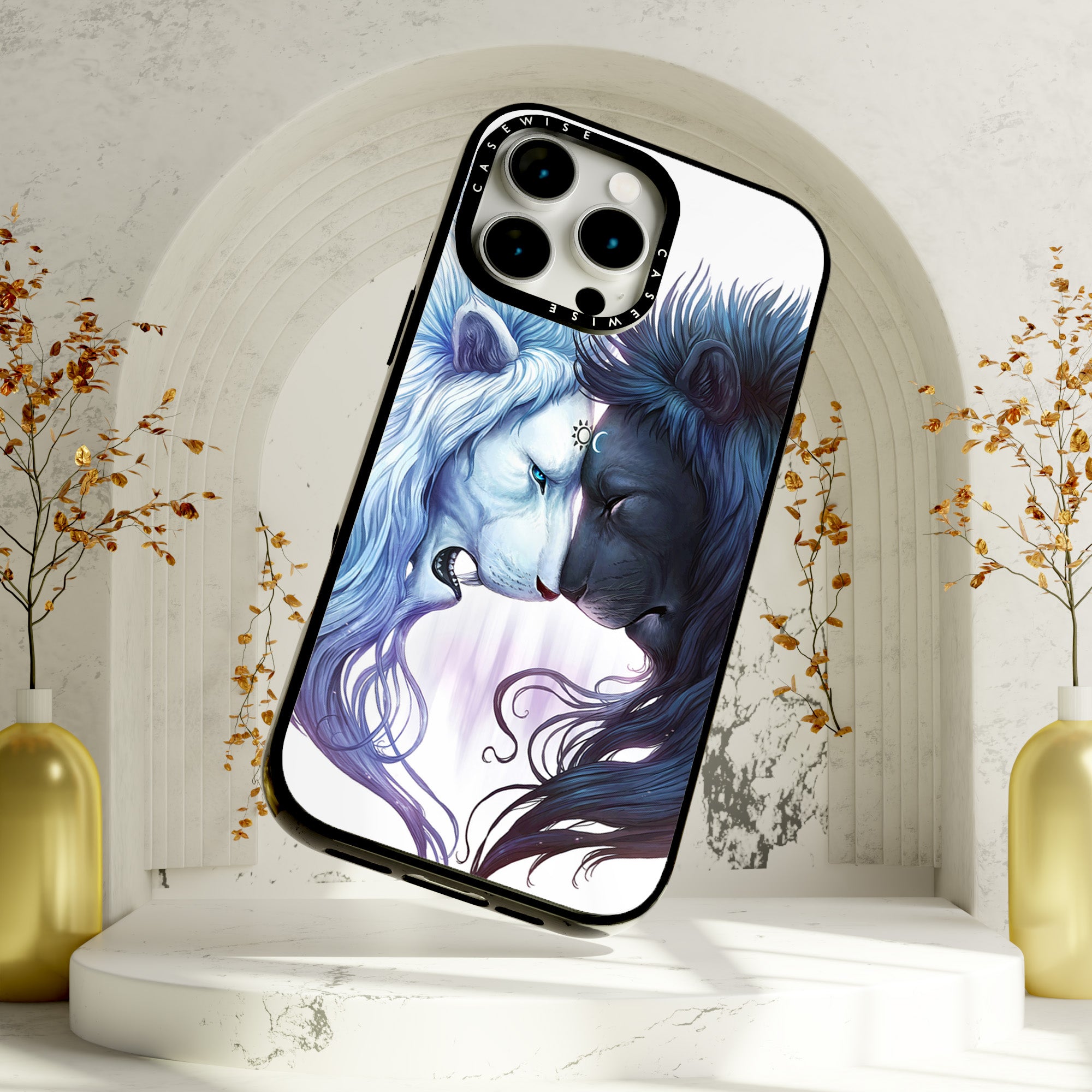 CASEWISE CASEWISE