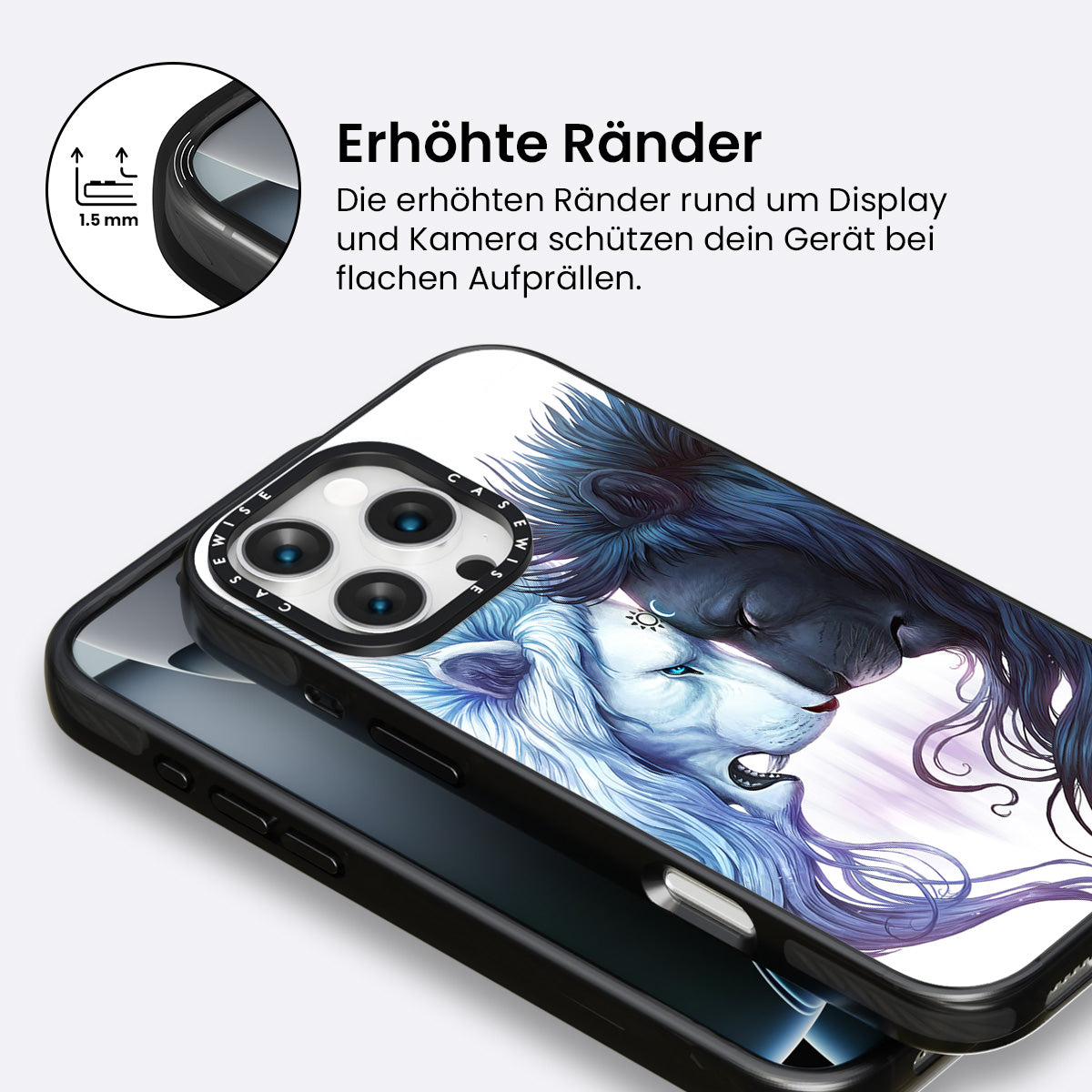 1.5 mm

Erhöhte Ränder

Die erhöhten Ränder rund um Display und Kamera schützen dein Gerät bei flachen Aufprällen.

CASEWISE CASEWISE