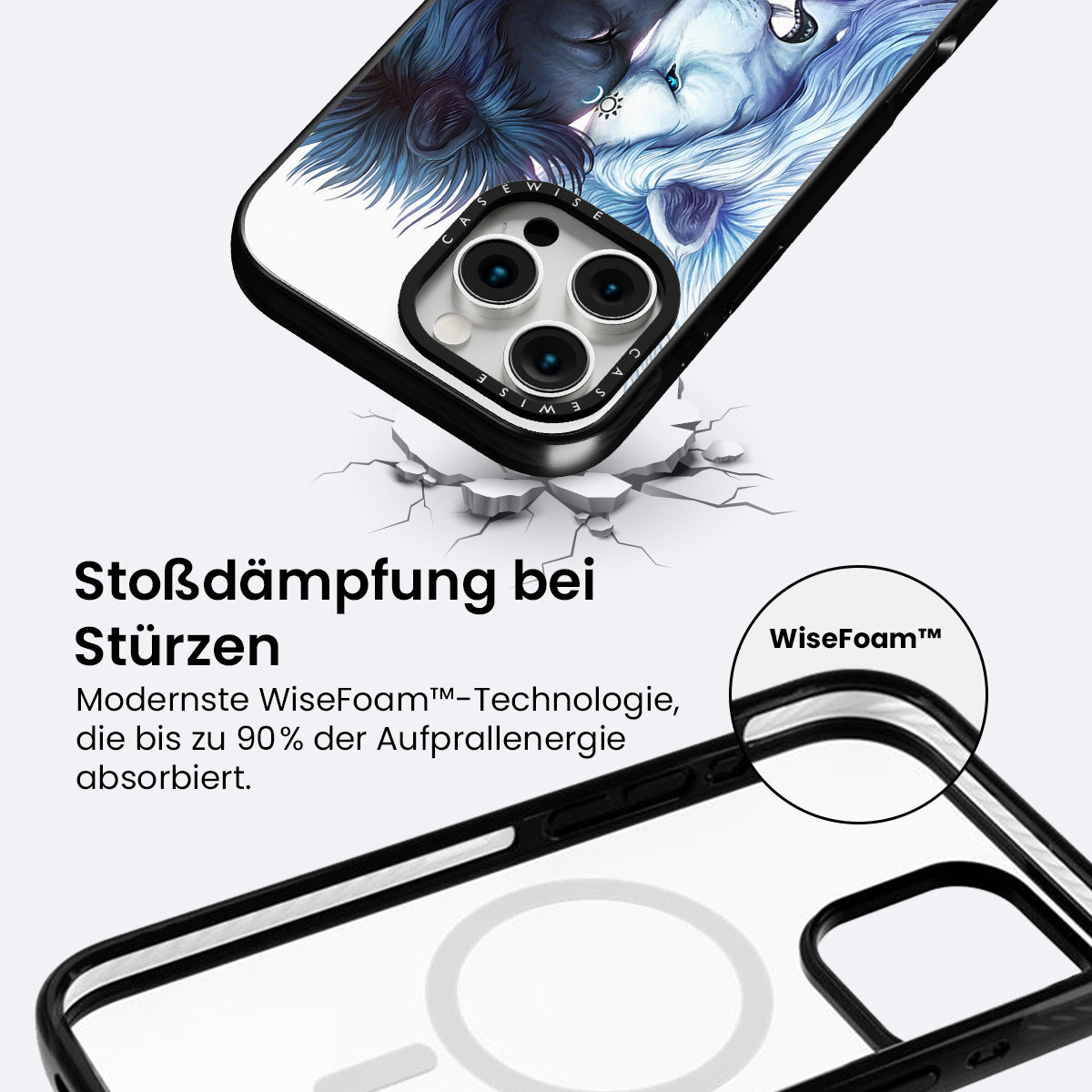 CASEWISE
CASEWISE

Stoßdämpfung bei Stürzen

Modernste WiseFoam™-Technologie, die bis zu 90% der Aufprallenergie absorbiert.

WiseFoam™