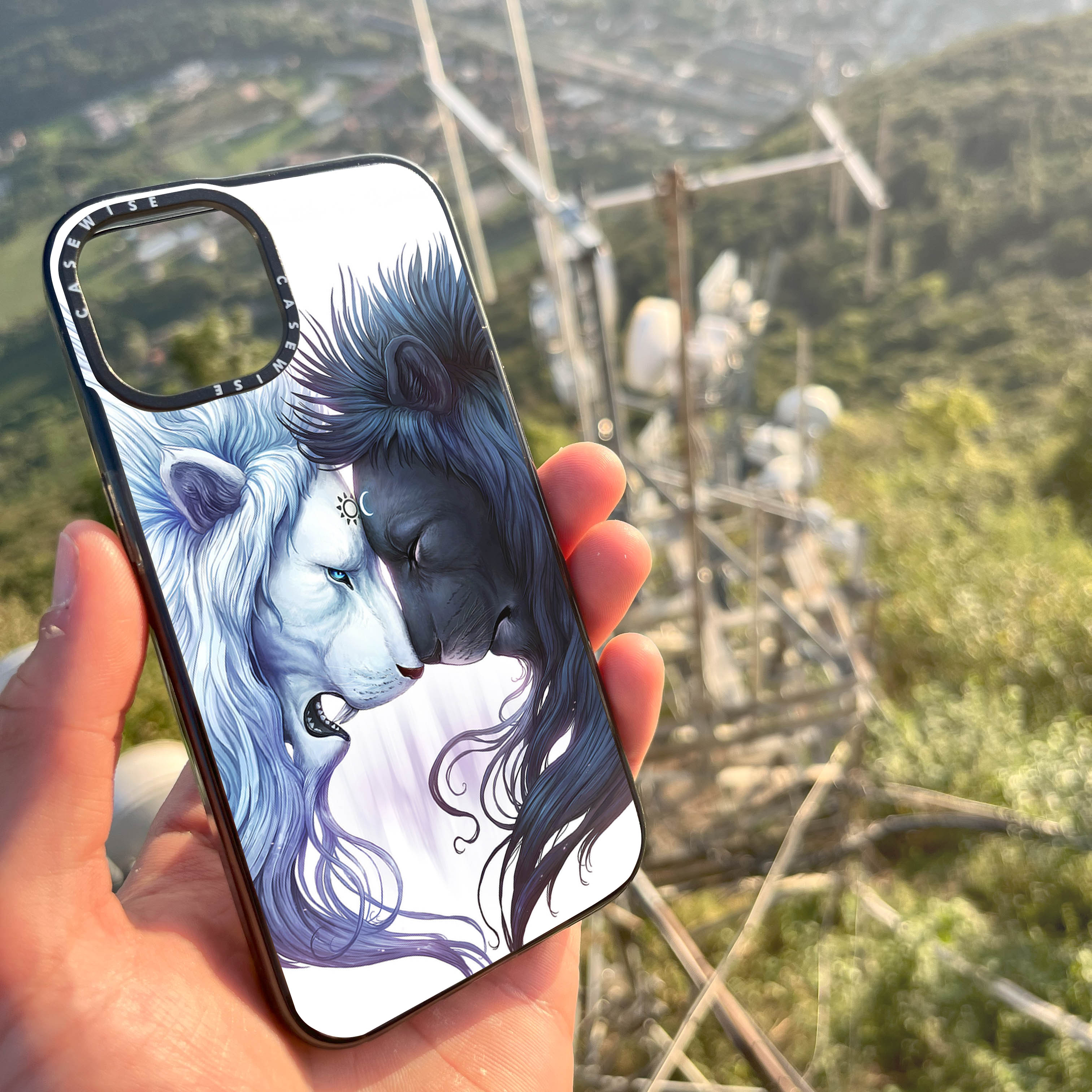 CASEWISE
CASEWISE