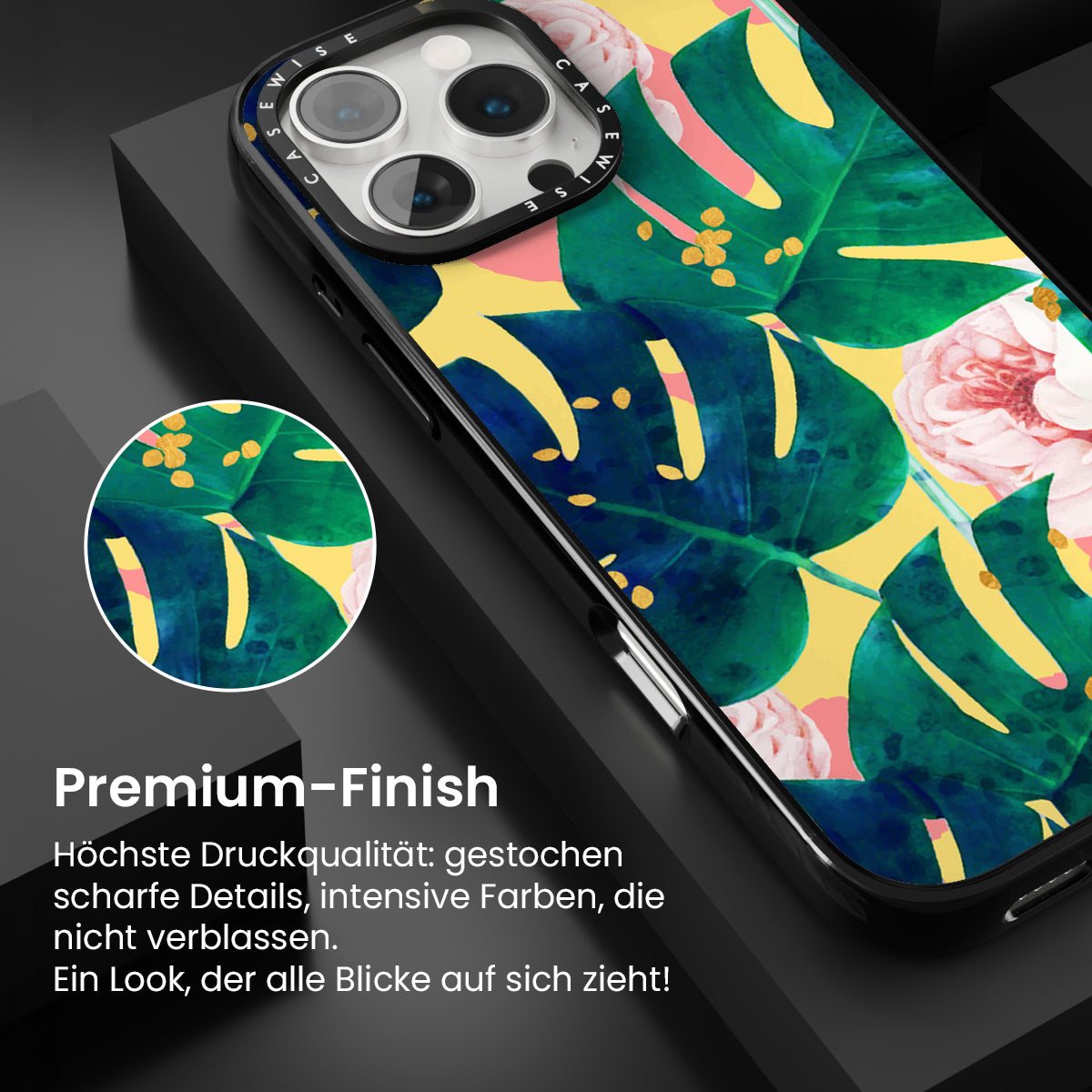 CASEWISE CASEWISE

Premium-Finish

Höchste Druckqualität: gestochen scharfe Details, intensive Farben, die nicht verblassen.
Ein Look, der alle Blicke auf sich zieht!