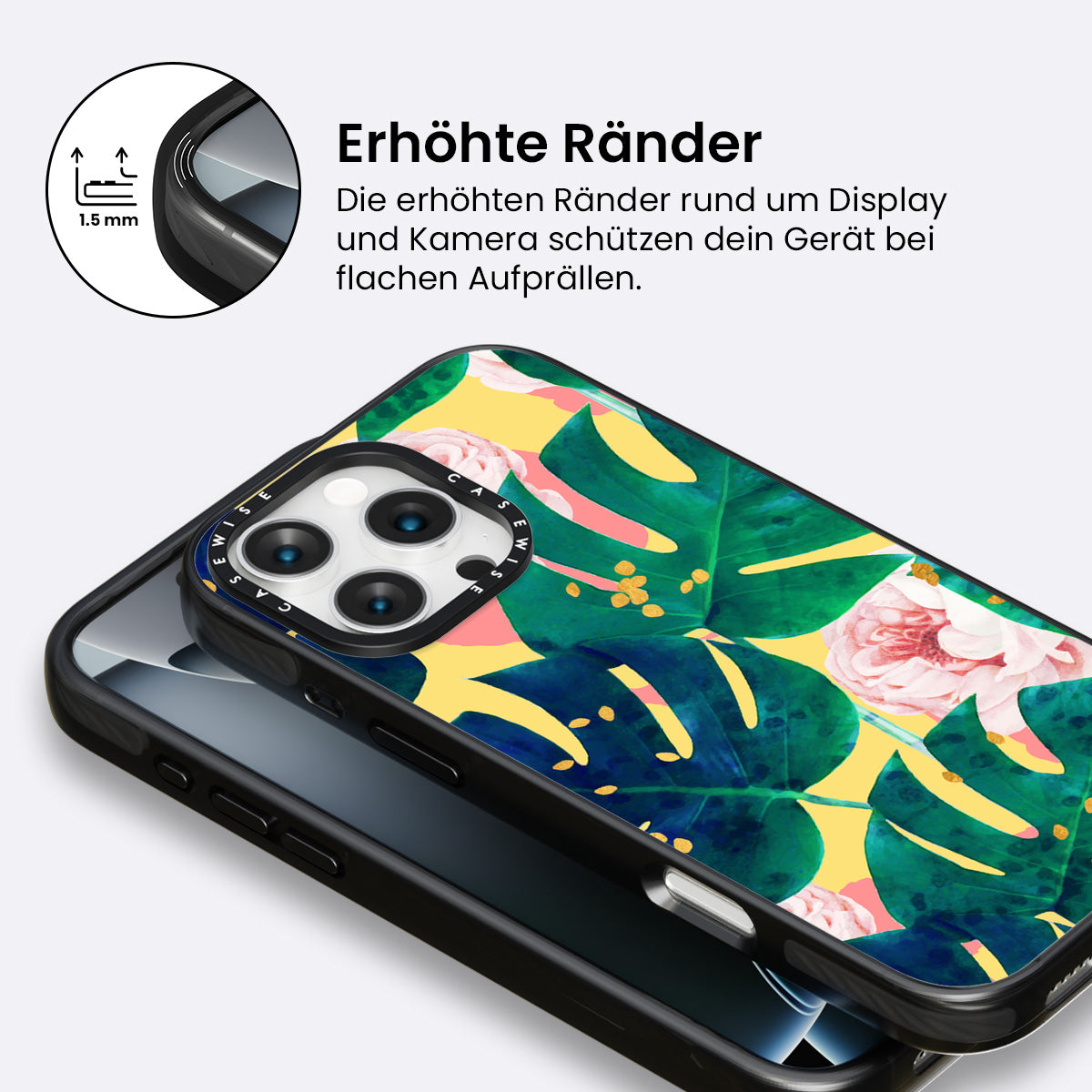 1.5 mm

Erhöhte Ränder

Die erhöhten Ränder rund um Display und Kamera schützen dein Gerät bei flachen Aufprällen.

CASEWISE CASEWISE