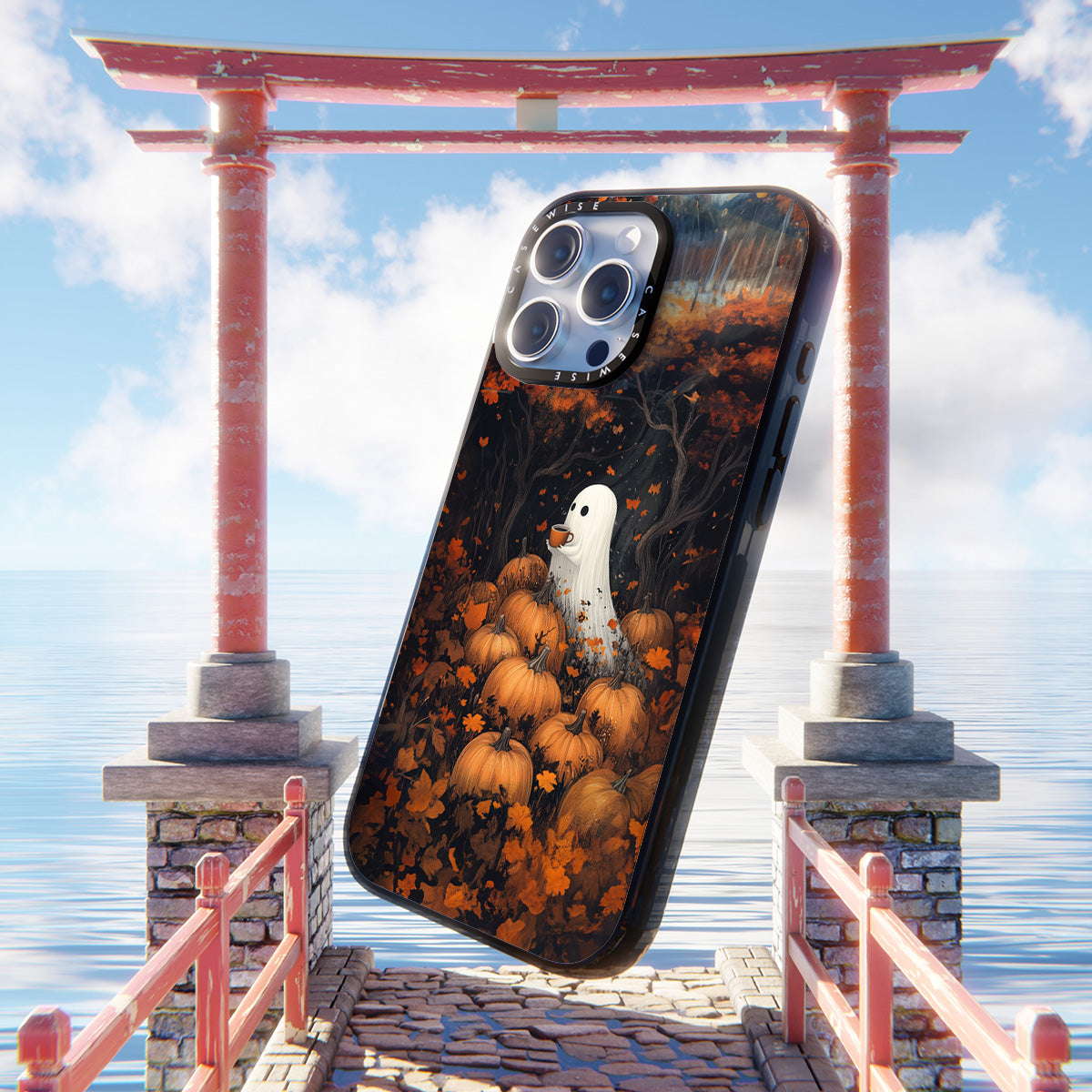 CASEWISE CASEWISE