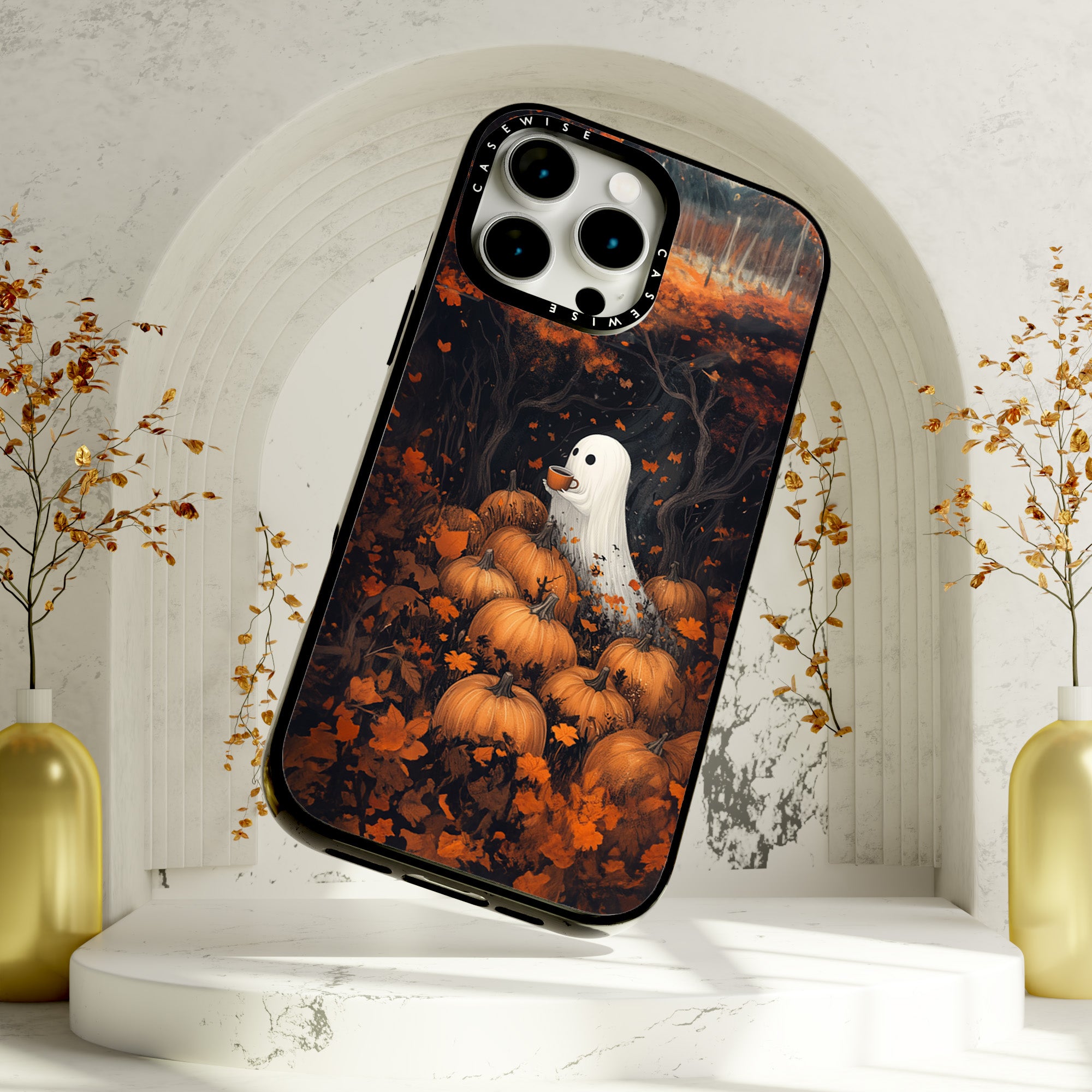 CASEWISE CASEWISE