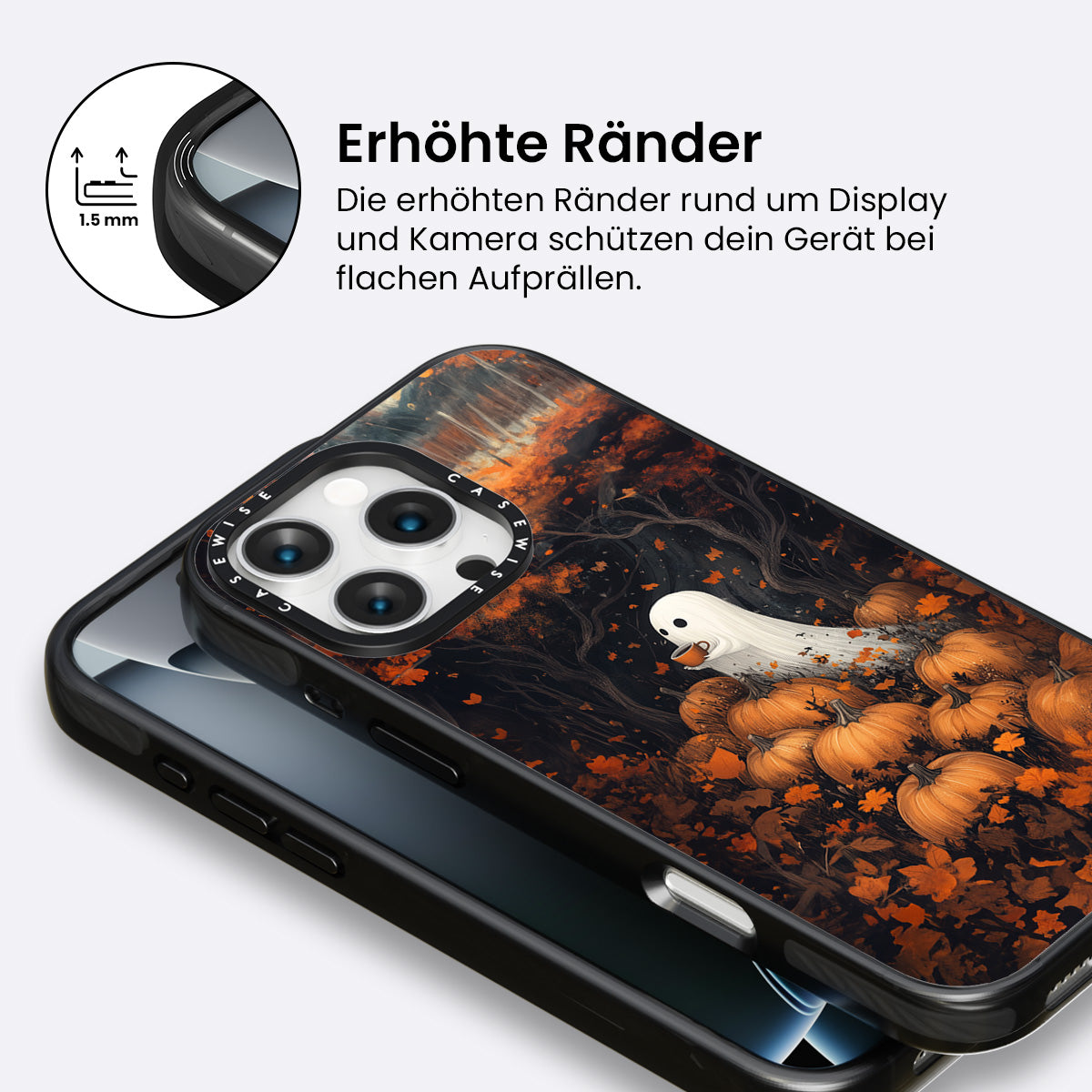 1.5 mm

Erhöhte Ränder

Die erhöhten Ränder rund um Display und Kamera schützen dein Gerät bei flachen Aufprällen.

CASEWISE CASEWISE