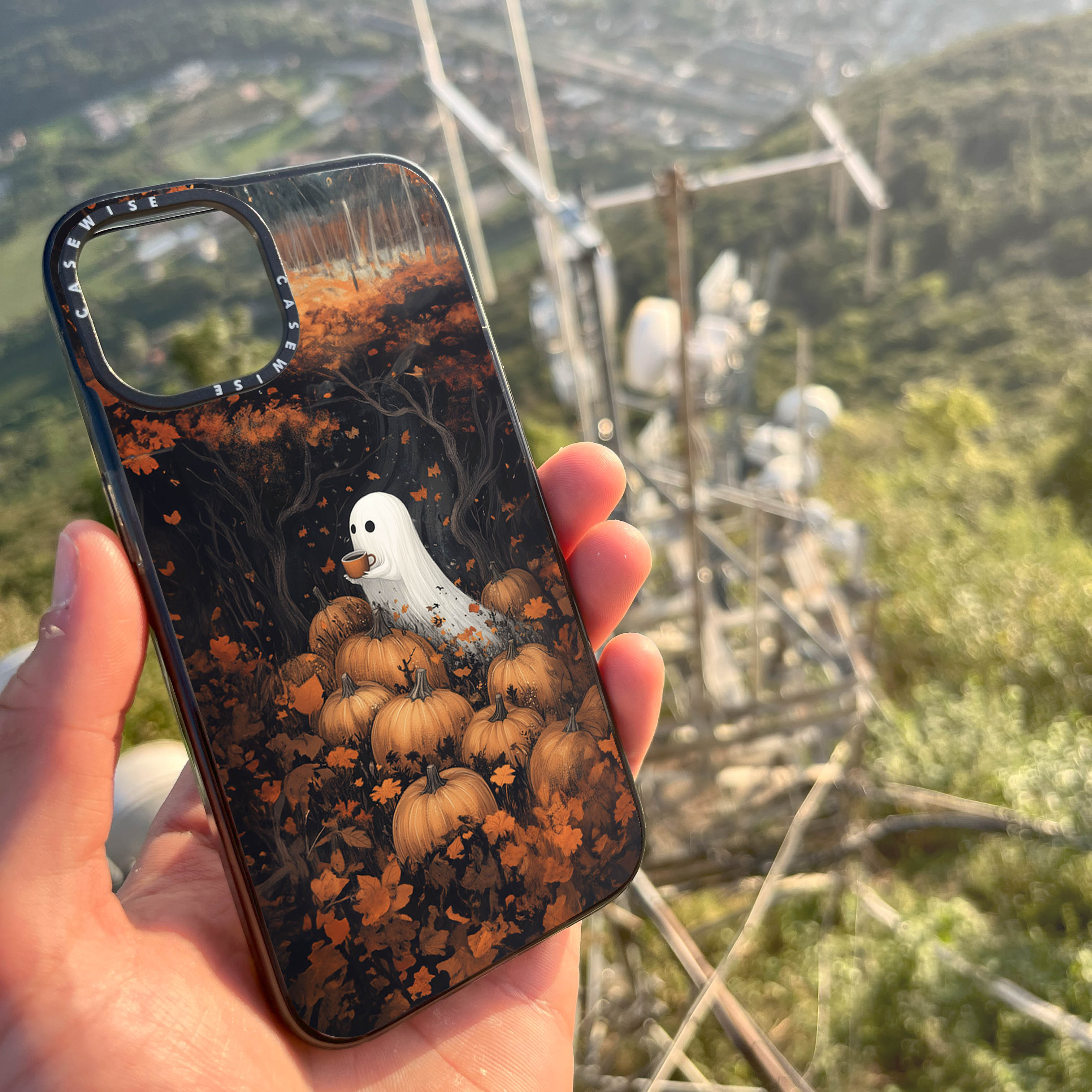 CASEWISE CASEWISE