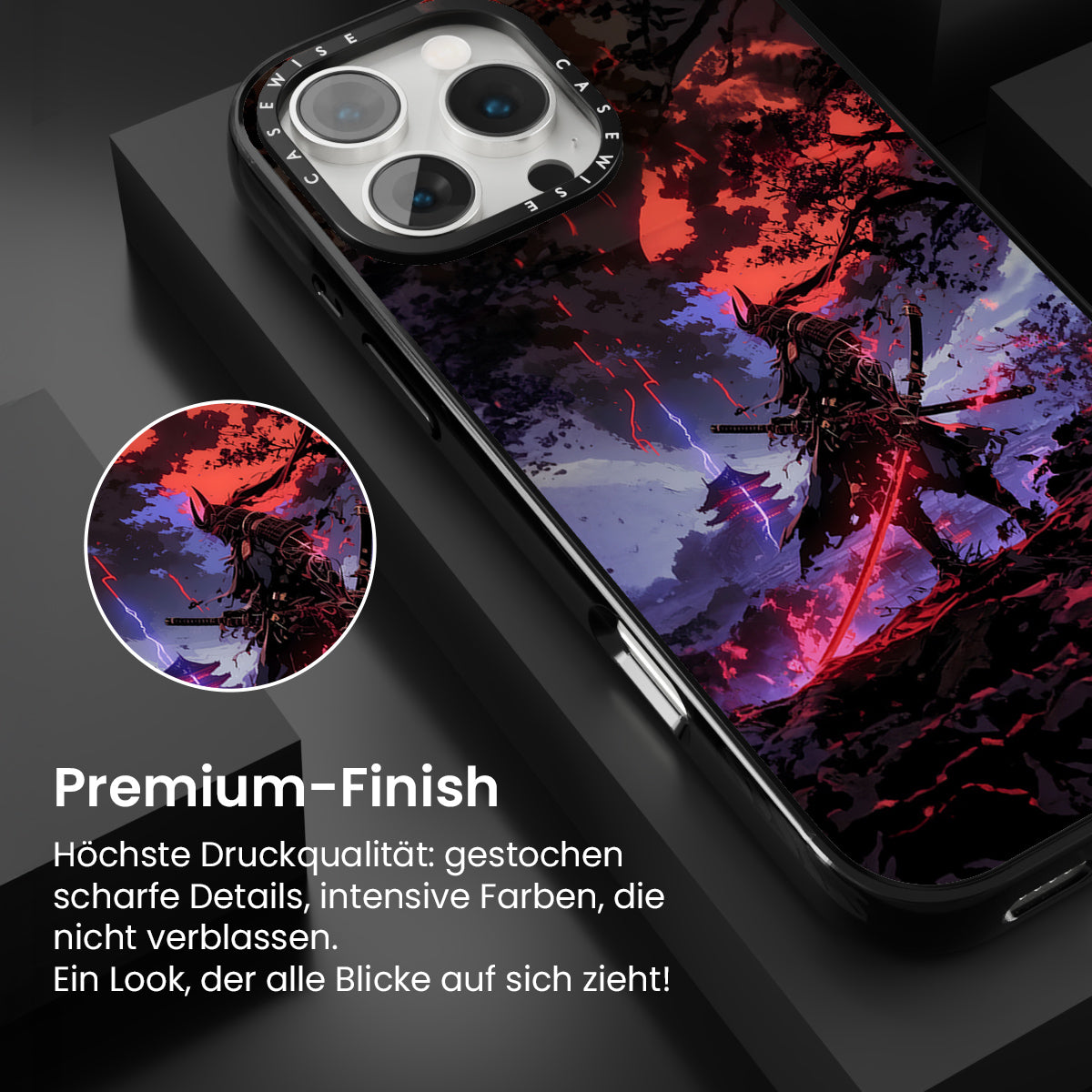 CASEWISE CASEWISE

Premium-Finish

Höchste Druckqualität: gestochen scharfe Details, intensive Farben, die nicht verblassen.
Ein Look, der alle Blicke auf sich zieht!