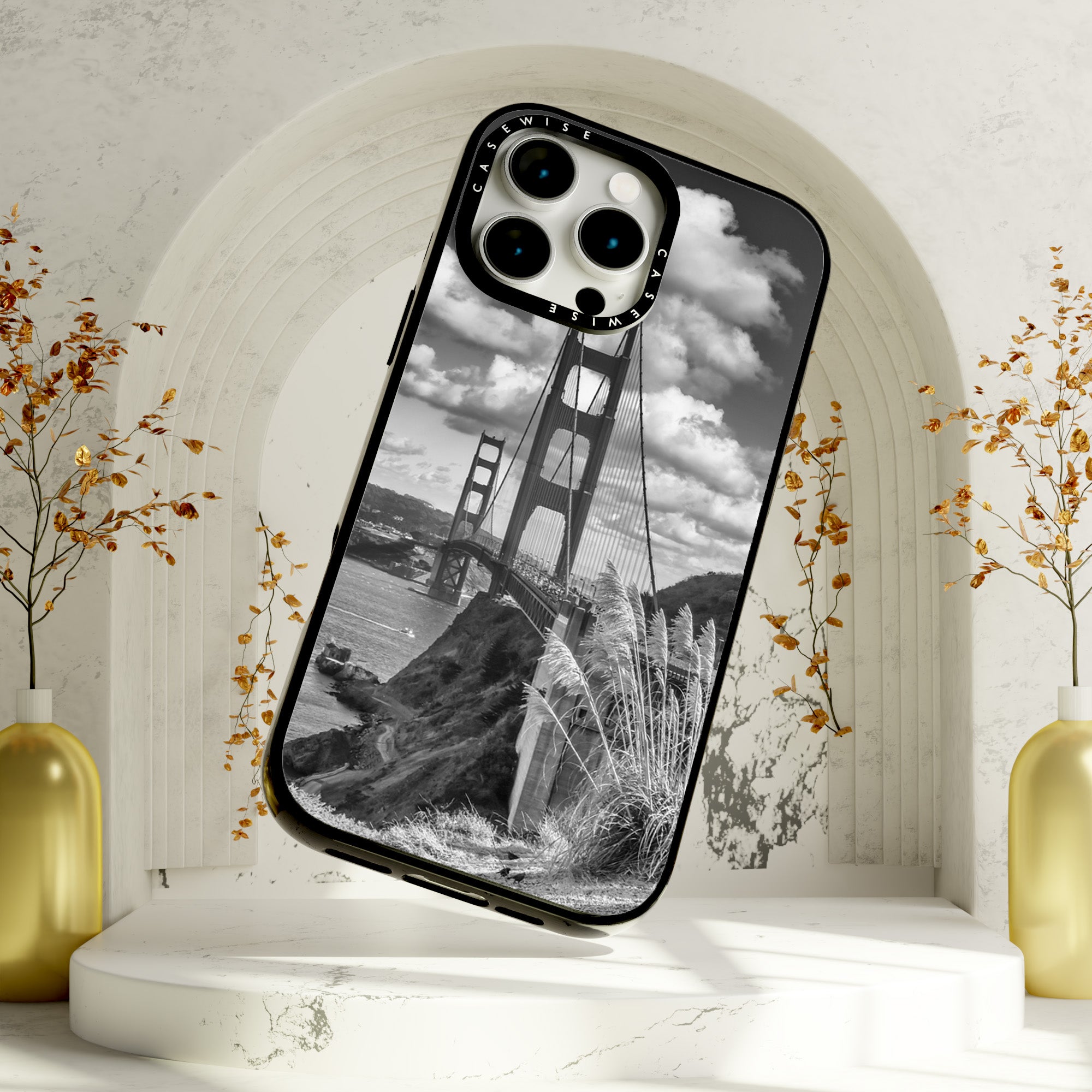 CASEWISE
CASEWISE