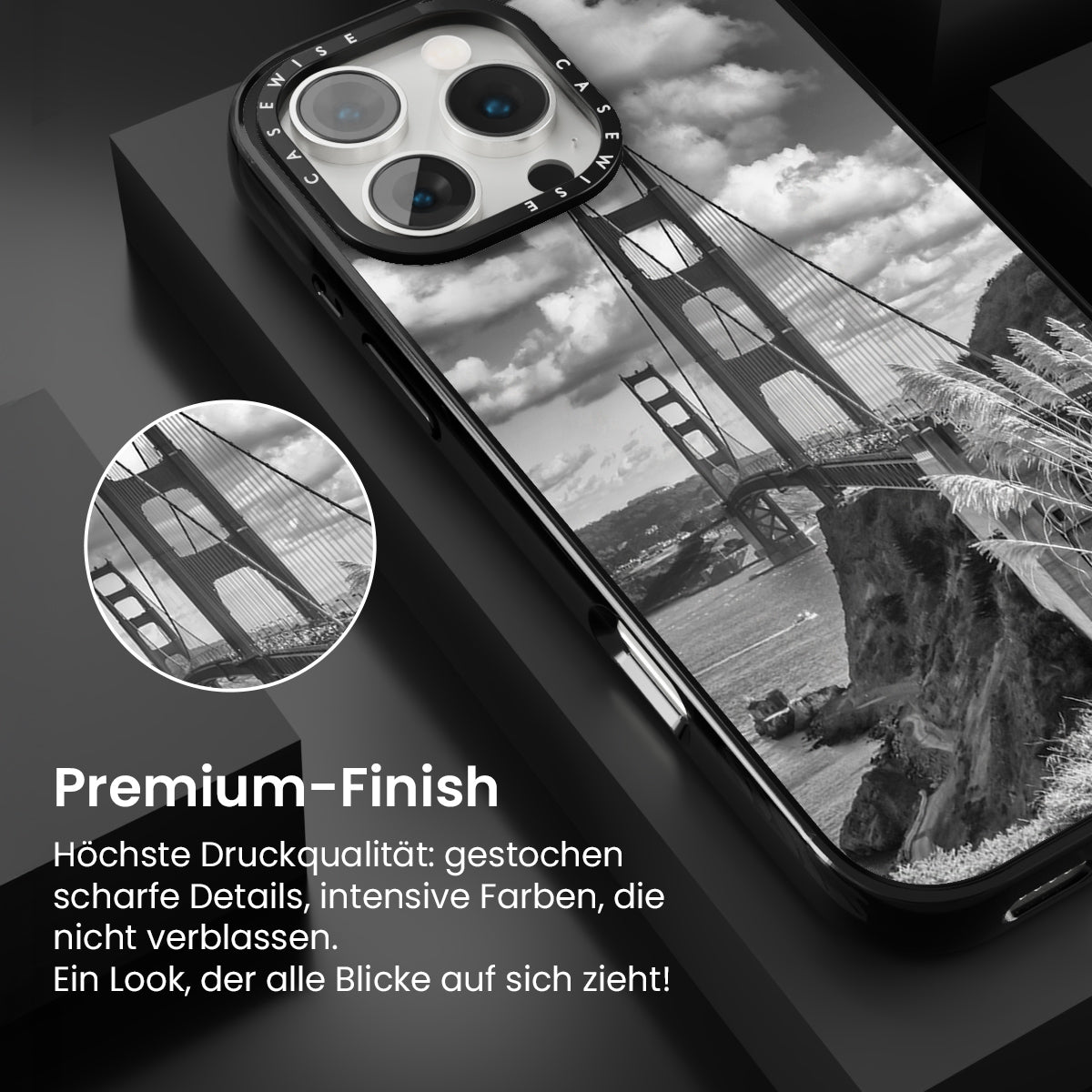 CASEWISE CASEWISE

Premium-Finish

Höchste Druckqualität: gestochen scharfe Details, intensive Farben, die nicht verblassen.
Ein Look, der alle Blicke auf sich zieht!