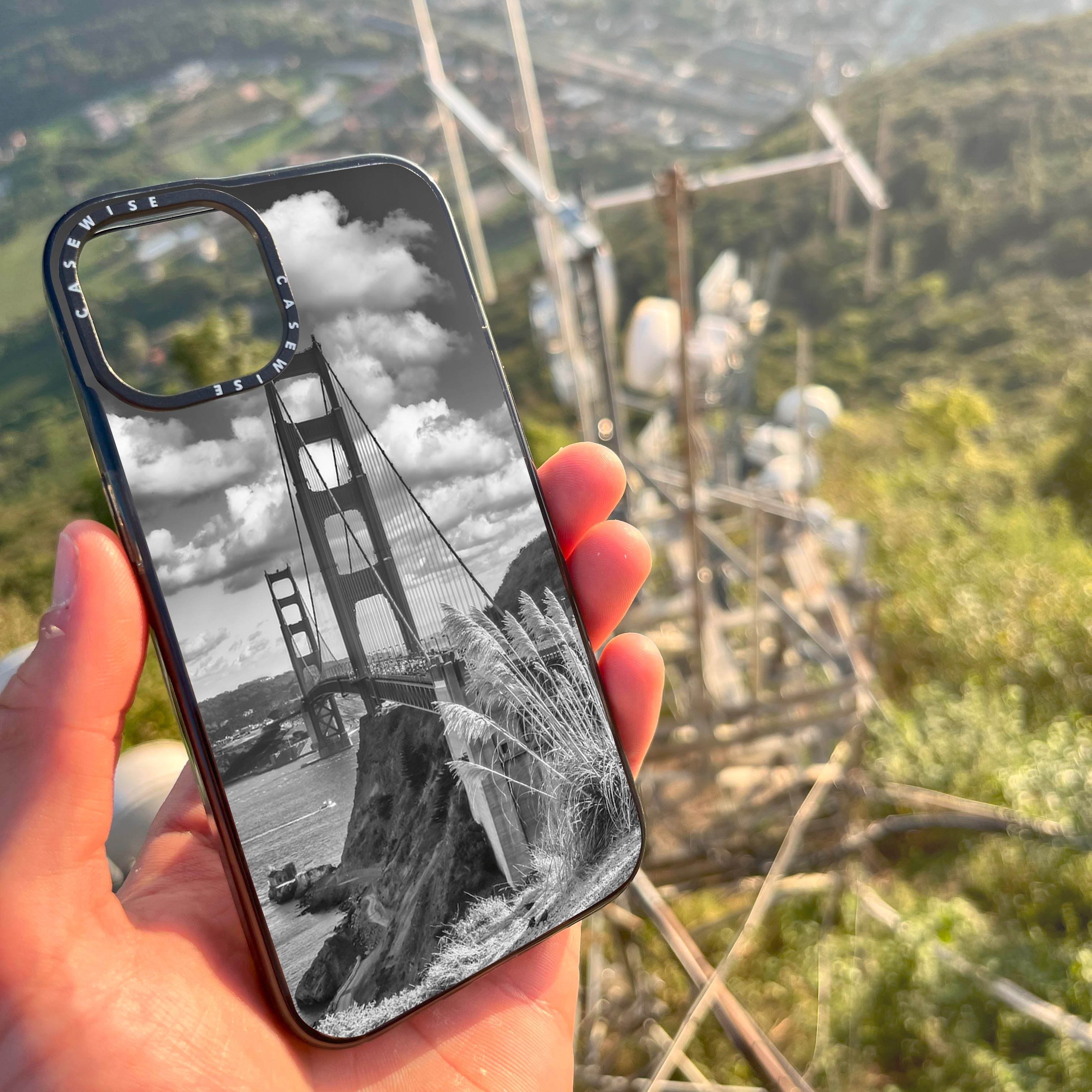 CASEWISE CASEWISE